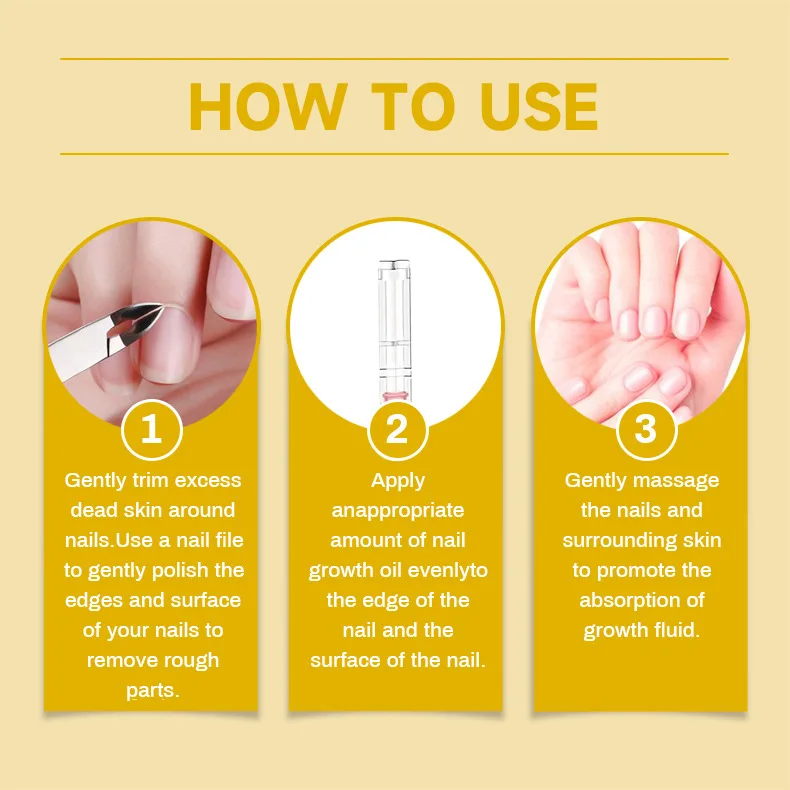 HOW TO USE

1
Gently trim excess dead skin around nails.Use a nail file to gently polish the edges and surface of your nails to remove rough parts.

2
Apply anappropriate amount of nail growth oil evenlyto the edge of the nail and the surface of the nail.

3
Gently massage the nails and surrounding skin to promote the absorption of growth fluid.