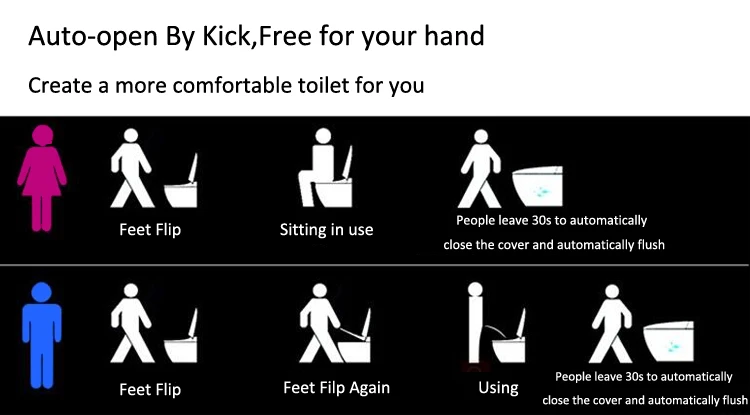 Auto-open By Kick,Free for your hand

Create a more comfortable toilet for you

Feet Flip

Sitting in use

People leave 30s to automatically close the cover and automatically flush

Feet Flip

Feet Filp Again

Using

People leave 30s to automatically close the cover and automatically flush