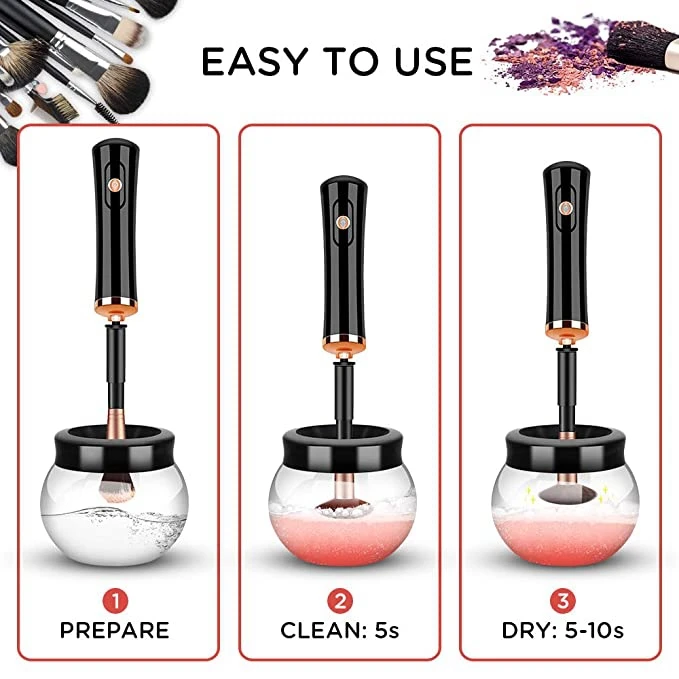 EASY TO USE

1
PREPARE

2
CLEAN: 5s

3
DRY: 5-10s