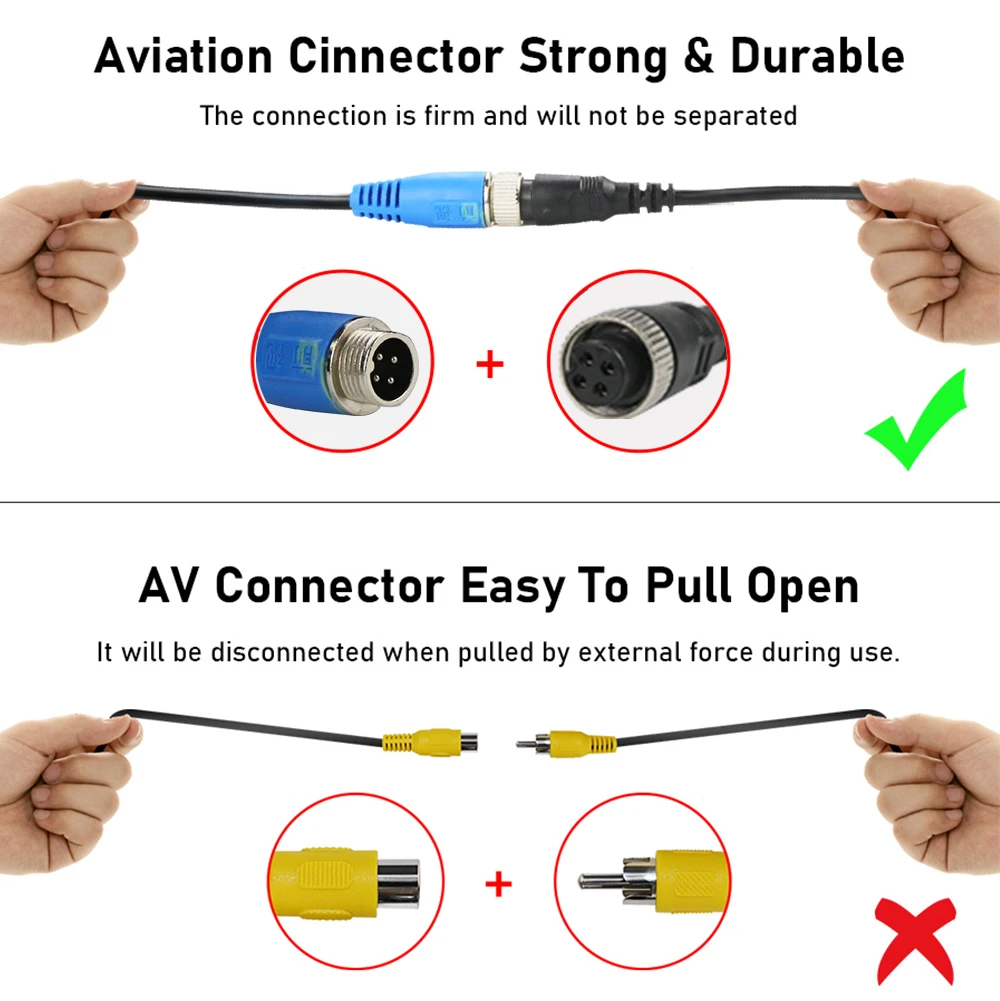 Aviation Cinnector Strong & Durable

The connection is firm and will not be separated

+

AV Connector Easy To Pull Open

It will be disconnected when pulled by external force during use.

+