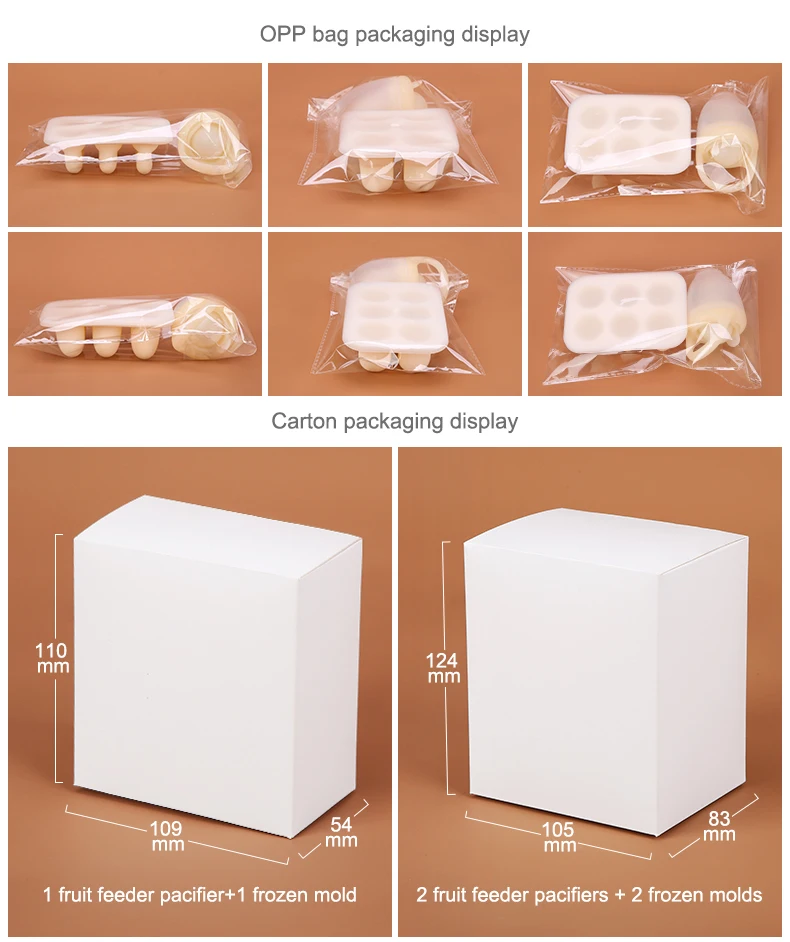 OPP bag packaging display

Carton packaging display

110 mm

109 mm

54 mm

1 fruit feeder pacifier+1 frozen mold

124 mm

105 mm

83 mm

2 fruit feeder pacifiers + 2 frozen molds