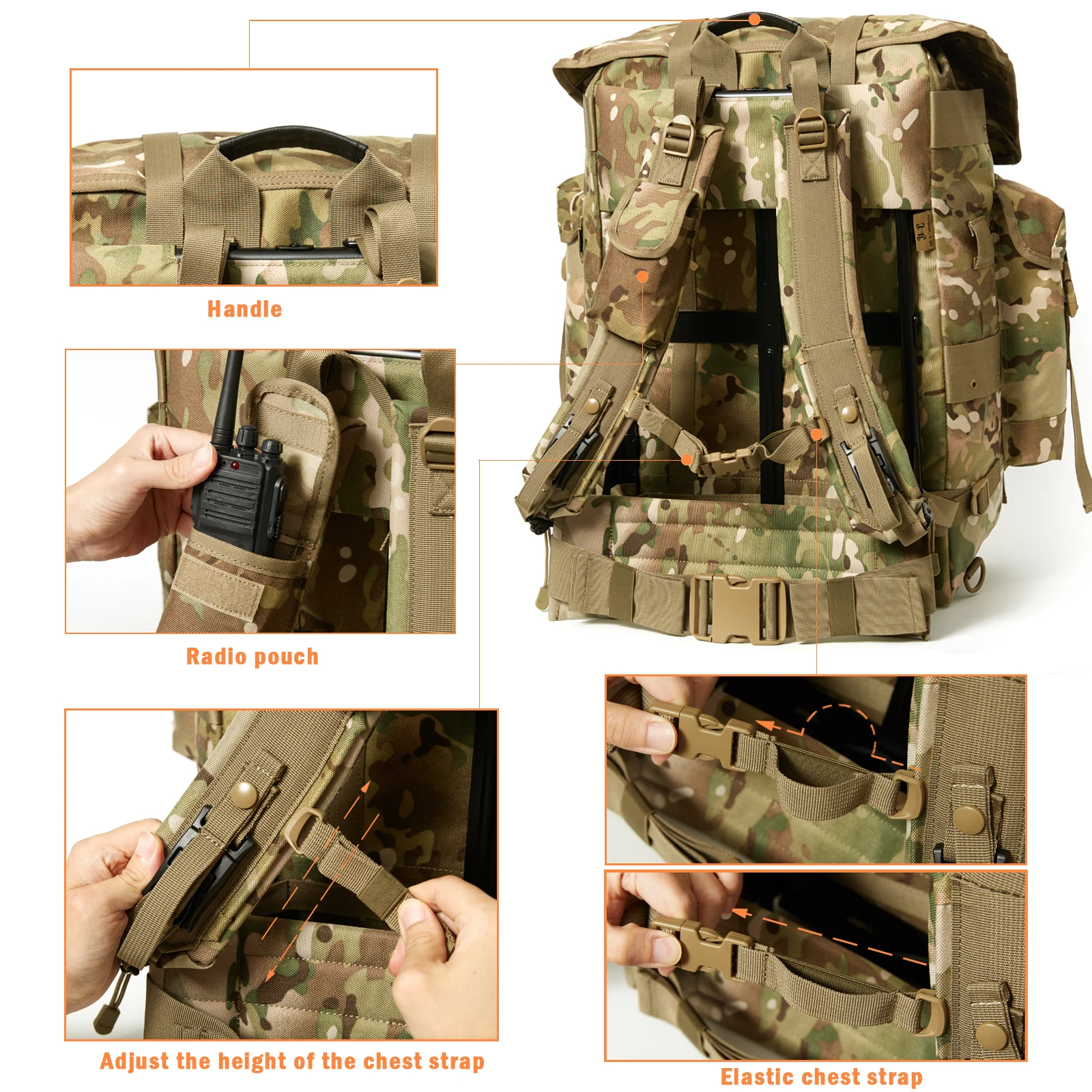 Handle

Radio pouch

Adjust the height of the chest strap

Elastic chest strap