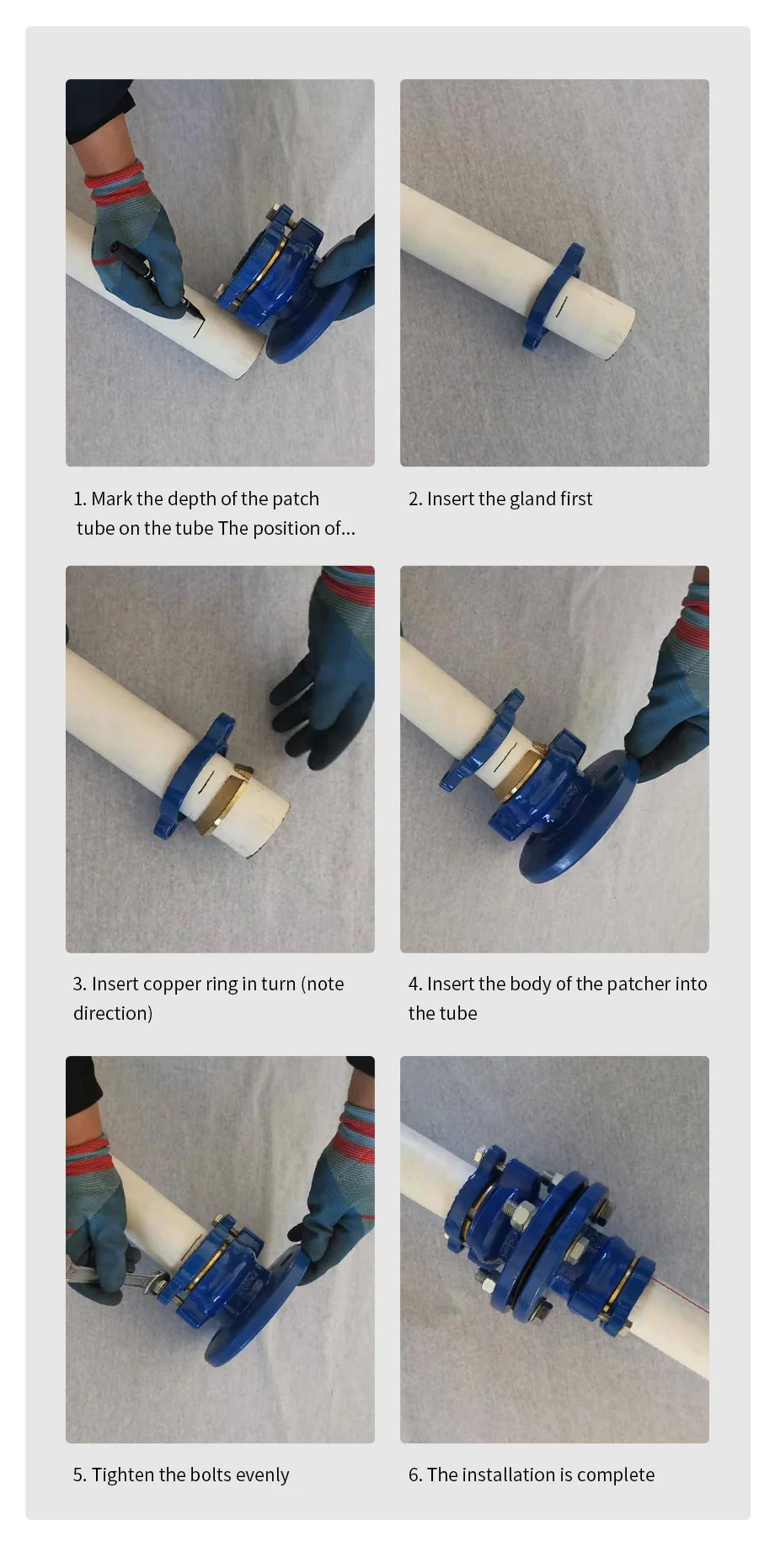 1. Mark the depth of the patch tube on the tube The position of...

2. Insert the gland first

3. Insert copper ring in turn (note direction)

4. Insert the body of the patcher into the tube

5. Tighten the bolts evenly

6. The installation is complete