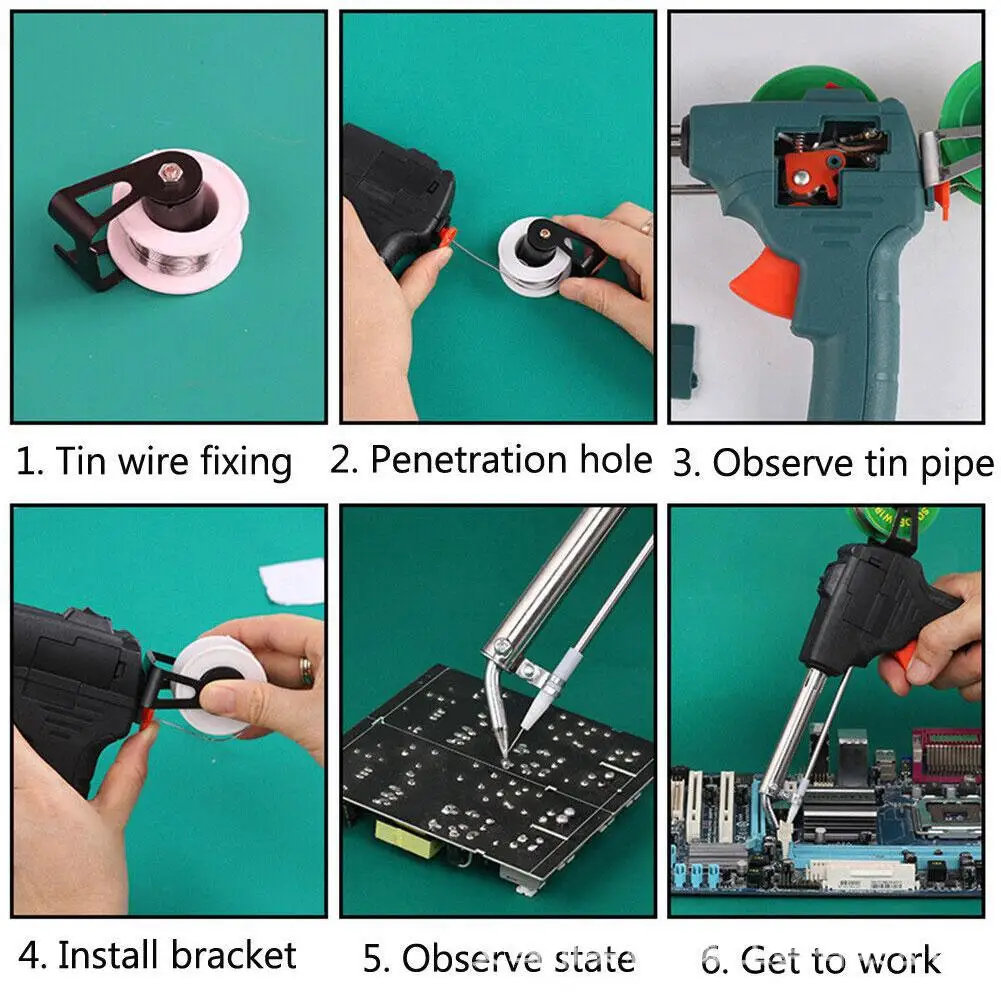 1. Tin wire fixing

2. Penetration hole

3. Observe tin pipe

4. Install bracket

5. Observe state

6. Get to work