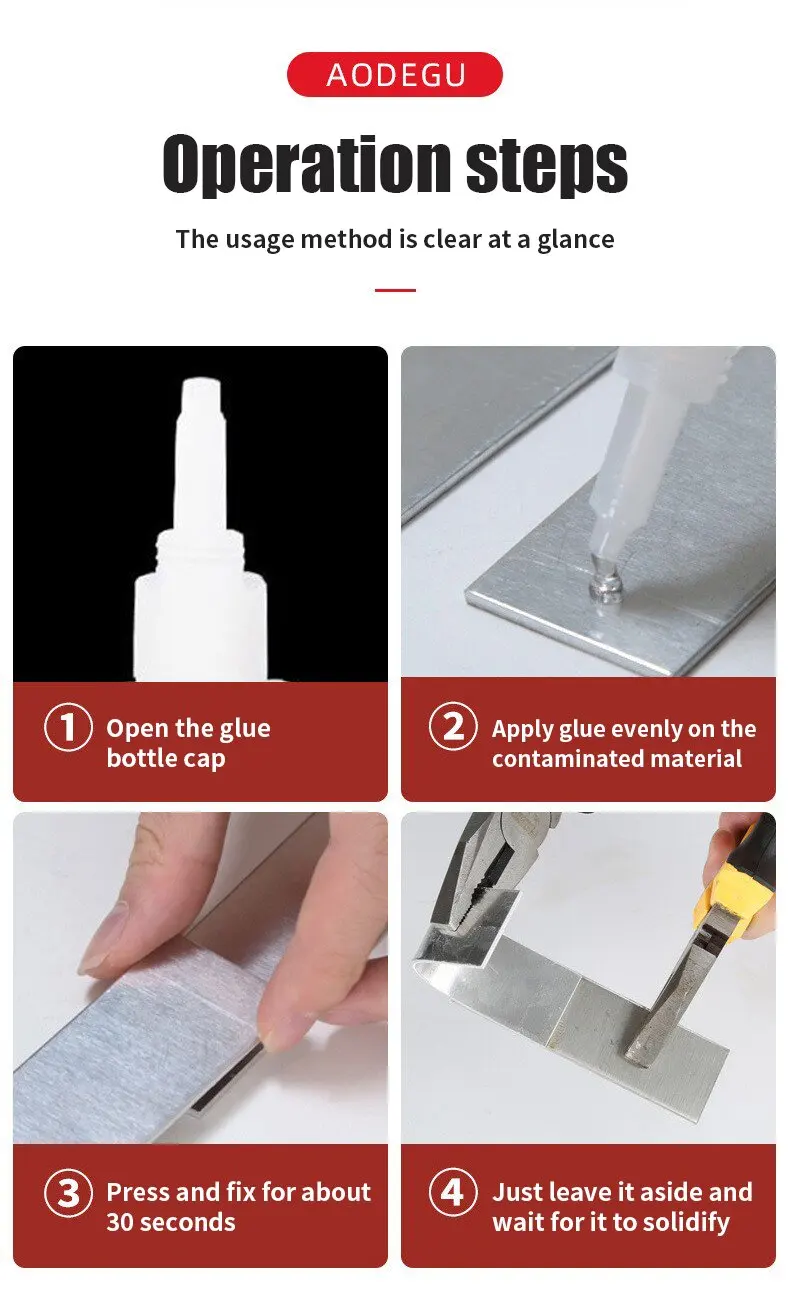 AODEGU

Operation steps

The usage method is clear at a glance

① Open the glue bottle cap

② Apply glue evenly on the contaminated material

③ Press and fix for about 30 seconds

④ Just leave it aside and wait for it to solidify