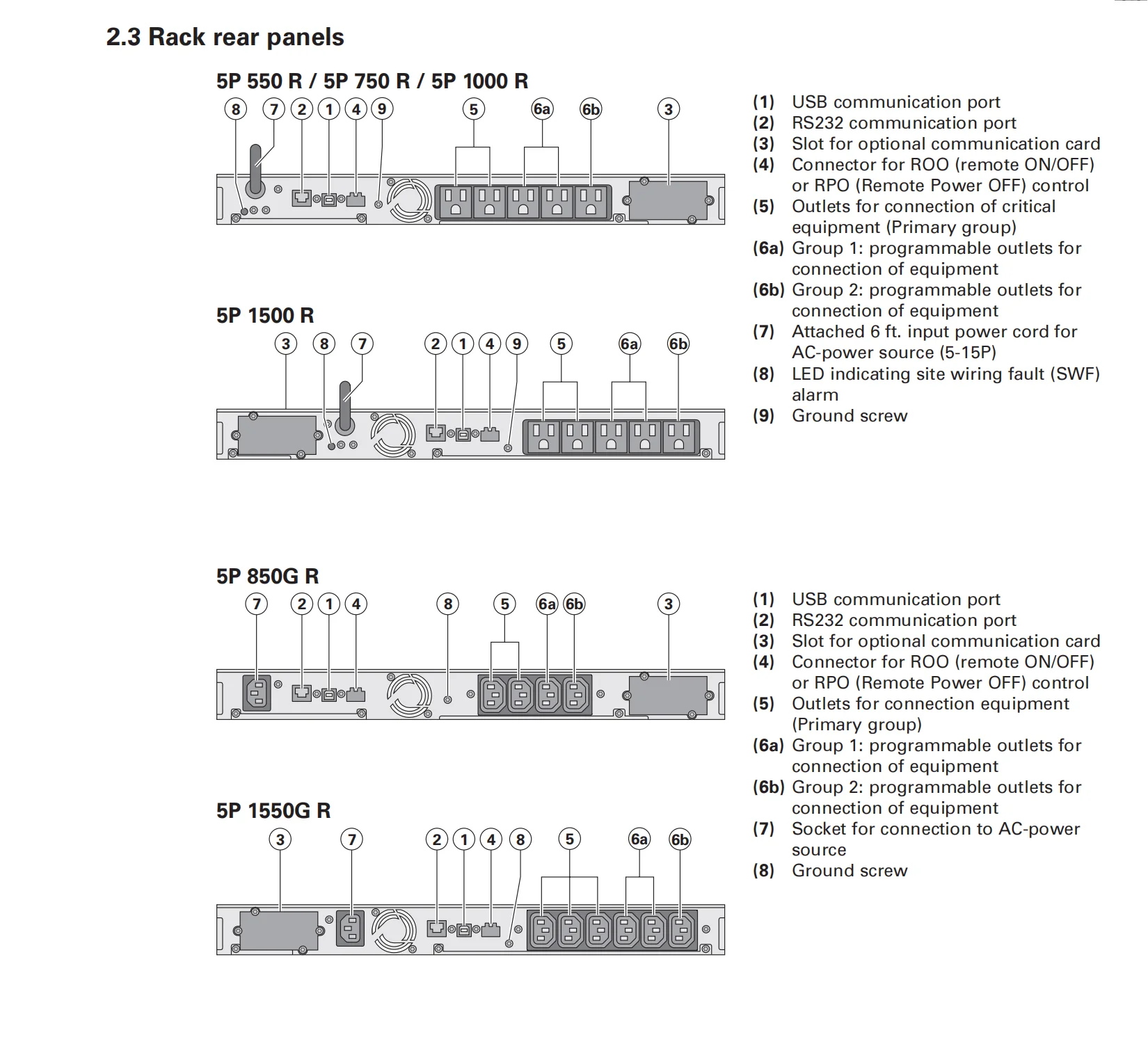 2.3 Rack rear panels

5P 550 R / 5P 750 R / 5P 1000 R

8 7 2 1 4 9 5 6a 6b 3

5P 1500 R

3 8 7 2 1 4 9 5 6a 6b

(1) USB communication port
(2) RS232 communication port
(3) Slot for optional communication card
(4) Connector for ROO (remote ON/OFF) or RPO (Remote Power OFF) control
(5) Outlets for connection of critical equipment (Primary group)
(6a) Group 1: programmable outlets for connection of equipment
(6b) Group 2: programmable outlets for connection of equipment
(7) Attached 6 ft. input power cord for AC-power source (5-15P)
(8) LED indicating site wiring fault (SWF) alarm
(9) Ground screw

5P 850G R

7 2 1 4 8 5 6a 6b 3

5P 1550G R

3 7 2 1 4 8 5 6a 6b

(1) USB communication port
(2) RS232 communication port
(3) Slot for optional communication card
(4) Connector for ROO (remote ON/OFF) or RPO (Remote Power OFF) control
(5) Outlets for connection equipment (Primary group)
(6a) Group 1: programmable outlets for connection of equipment
(6b) Group 2: programmable outlets for connection of equipment
(7) Socket for connection to AC-power source
(8) Ground screw