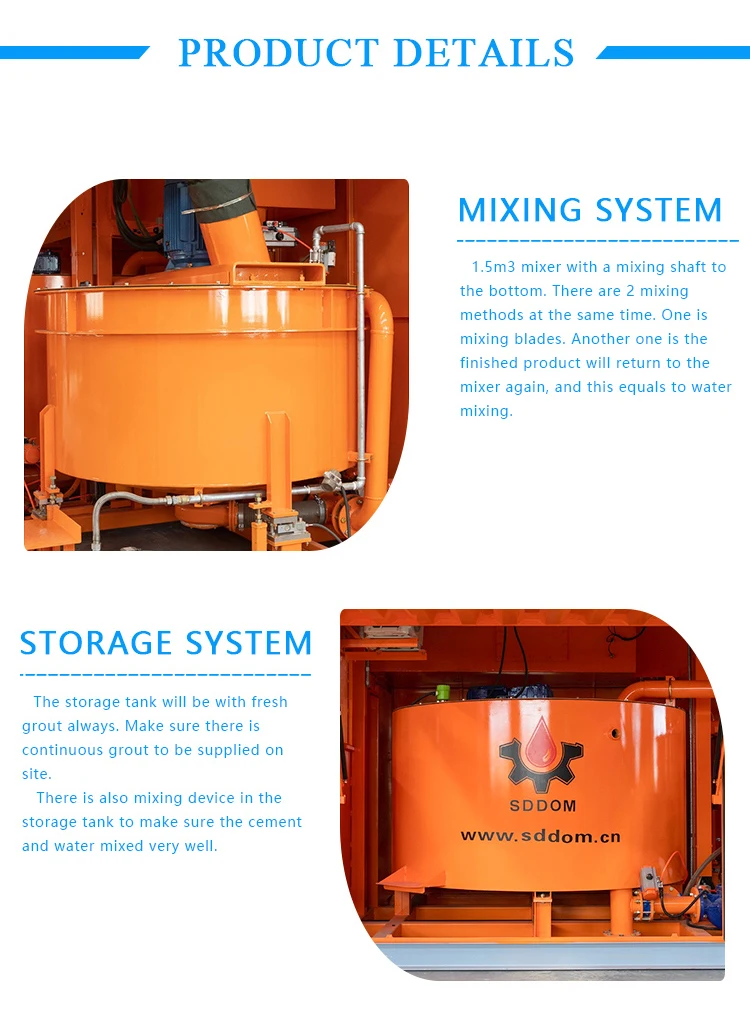 PRODUCT DETAILS

MIXING SYSTEM

1.5m3 mixer with a mixing shaft to the bottom. There are 2 mixing methods at the same time. One is mixing blades. Another one is the finished product will return to the mixer again, and this equals to water mixing.

STORAGE SYSTEM

The storage tank will be with fresh grout always. Make sure there is continuous grout to be supplied on site.

There is also mixing device in the storage tank to make sure the cement and water mixed very well.

SDDOM
www.sddom.cn