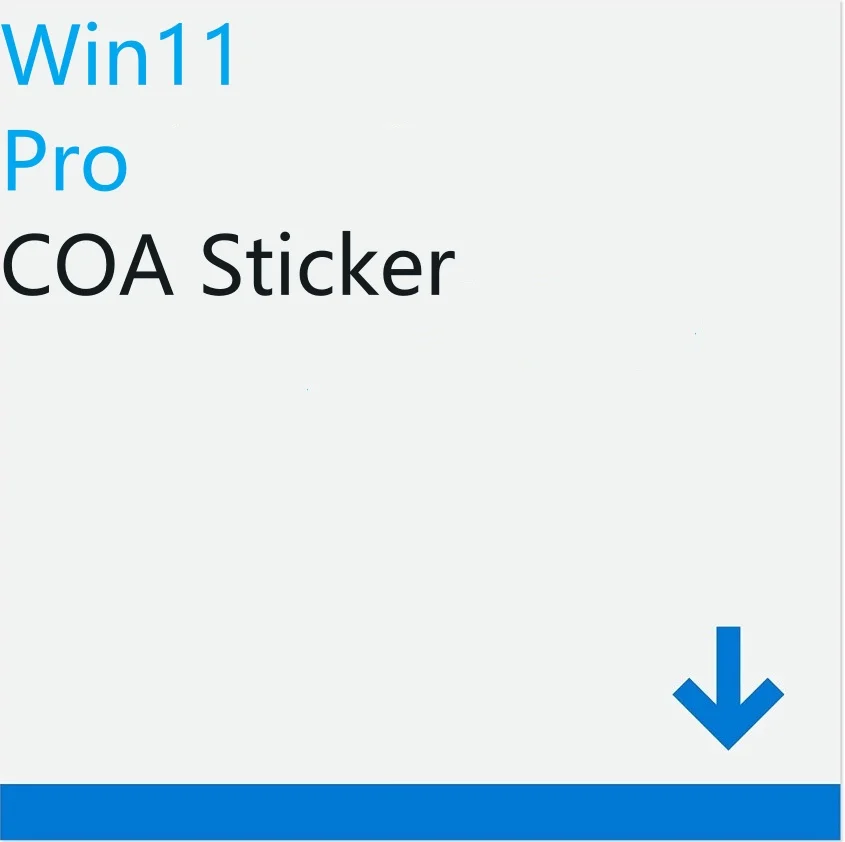 Win11
Pro
COA Sticker