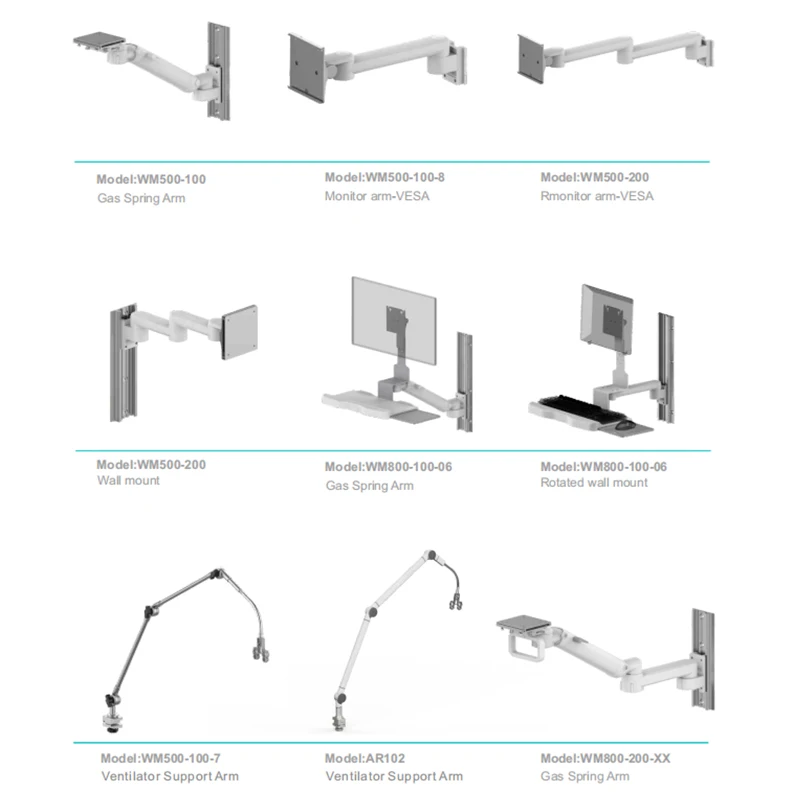 Model:WM500-100
Gas Spring Arm

Model:WM500-100-8
Monitor arm-VESA

Model:WM500-200
Rmonitor arm-VESA

Model:WM500-200
Wall mount

Model:WM800-100-06
Gas Spring Arm

Model:WM800-100-06
Rotated wall mount

Model:WM500-100-7
Ventilator Support Arm

Model:AR102
Ventilator Support Arm

Model:WM800-200-XX
Gas Spring Arm