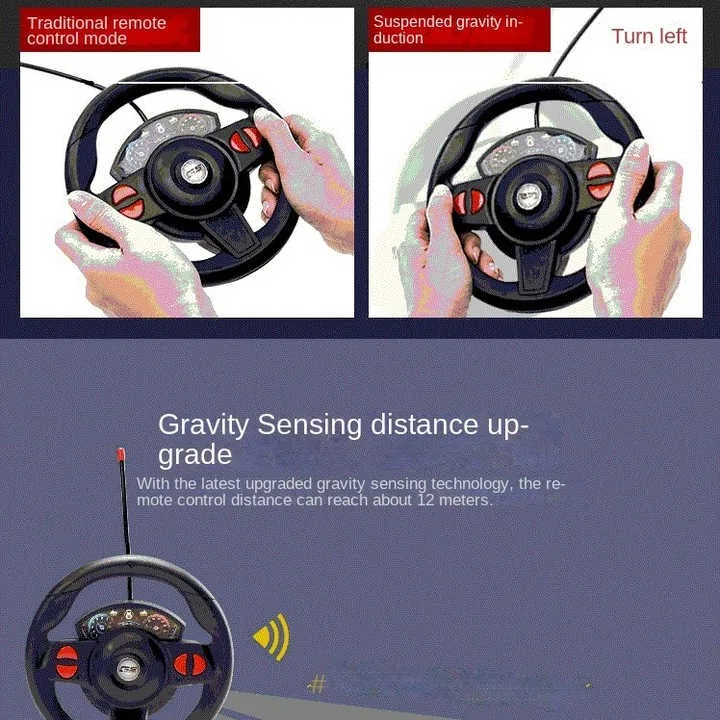 Traditional remote control mode

Suspended gravity induction

Turn left

Gravity Sensing distance upgrade

With the latest upgraded gravity sensing technology, the remote control distance can reach about 12 meters.