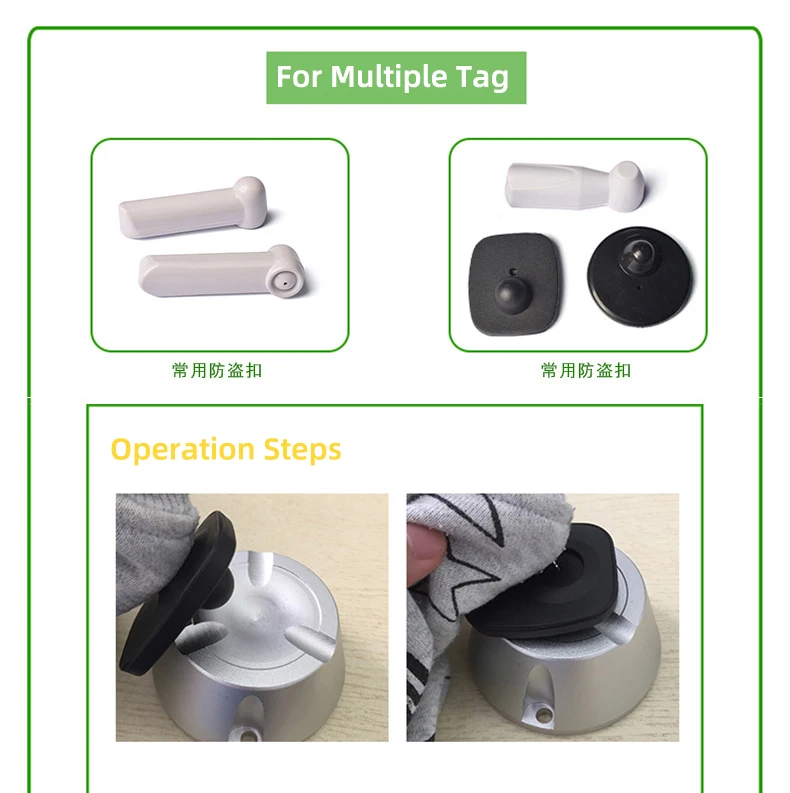 For Multiple Tag

常用防盗扣

常用防盗扣

Operation Steps