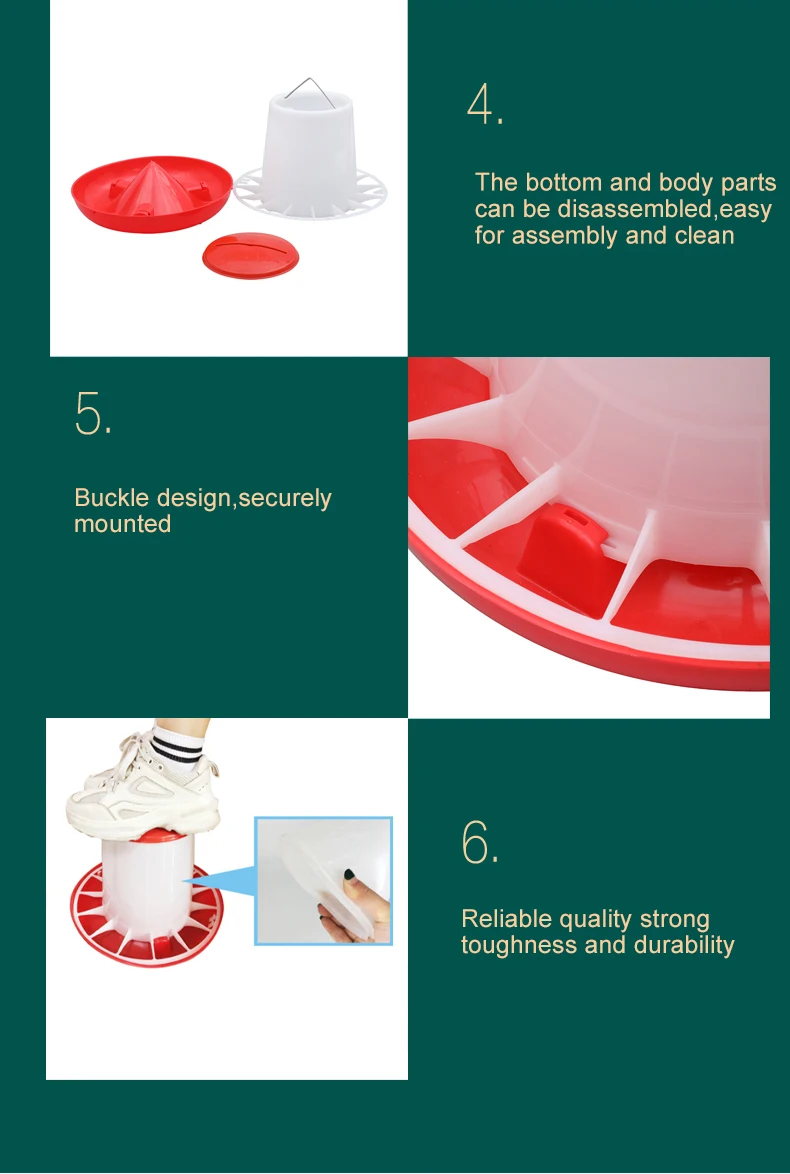 4.

The bottom and body parts can be disassembled,easy for assembly and clean

5.

Buckle design,securely mounted

6.

Reliable quality strong toughness and durability