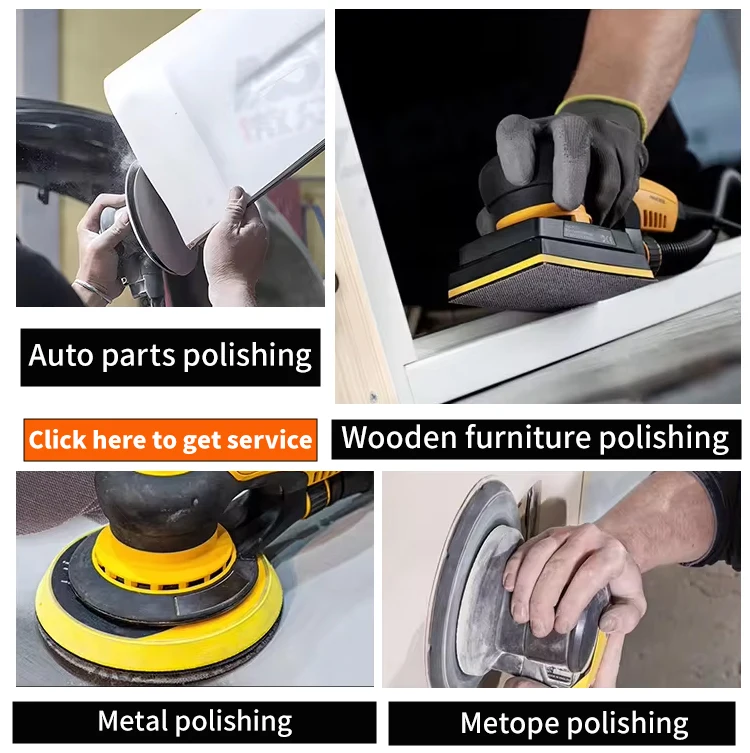 Auto parts polishing

Click here to get service

Wooden furniture polishing

Metal polishing

Metope polishing