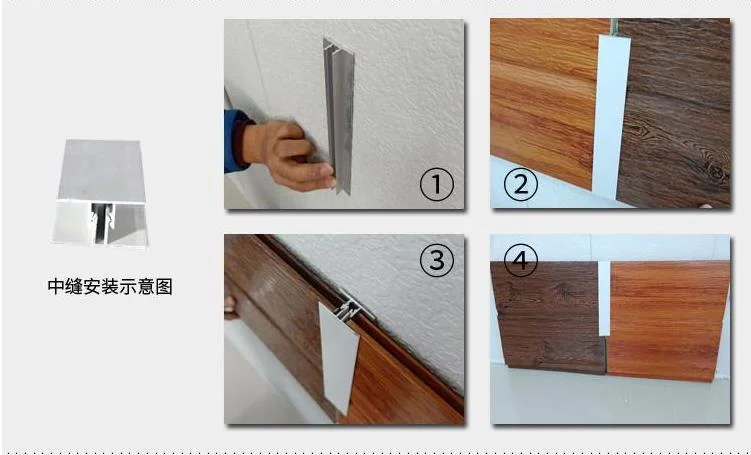 中缝安装示意图

①

②

③

④