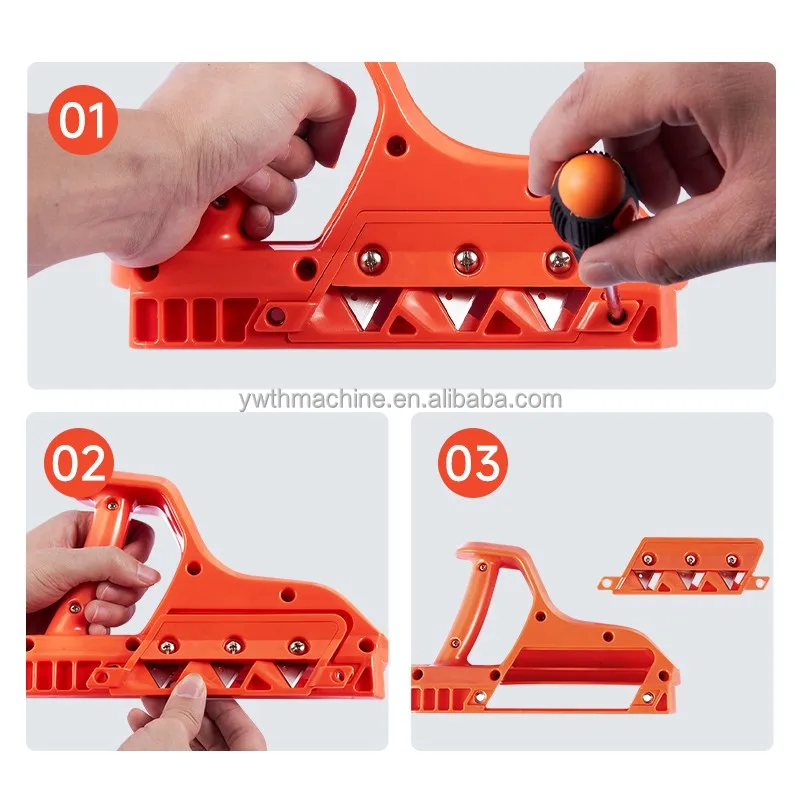 01

ywthmachine.en.alibaba.com

02

03