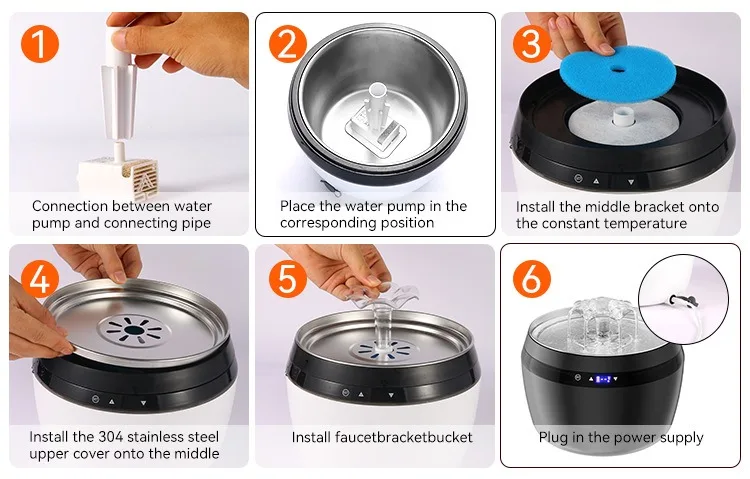 1
Connection between water pump and connecting pipe

2
Place the water pump in the corresponding position

3
Install the middle bracket onto the constant temperature

4
Install the 304 stainless steel upper cover onto the middle

5
Install faucetbracketbucket

6
Plug in the power supply