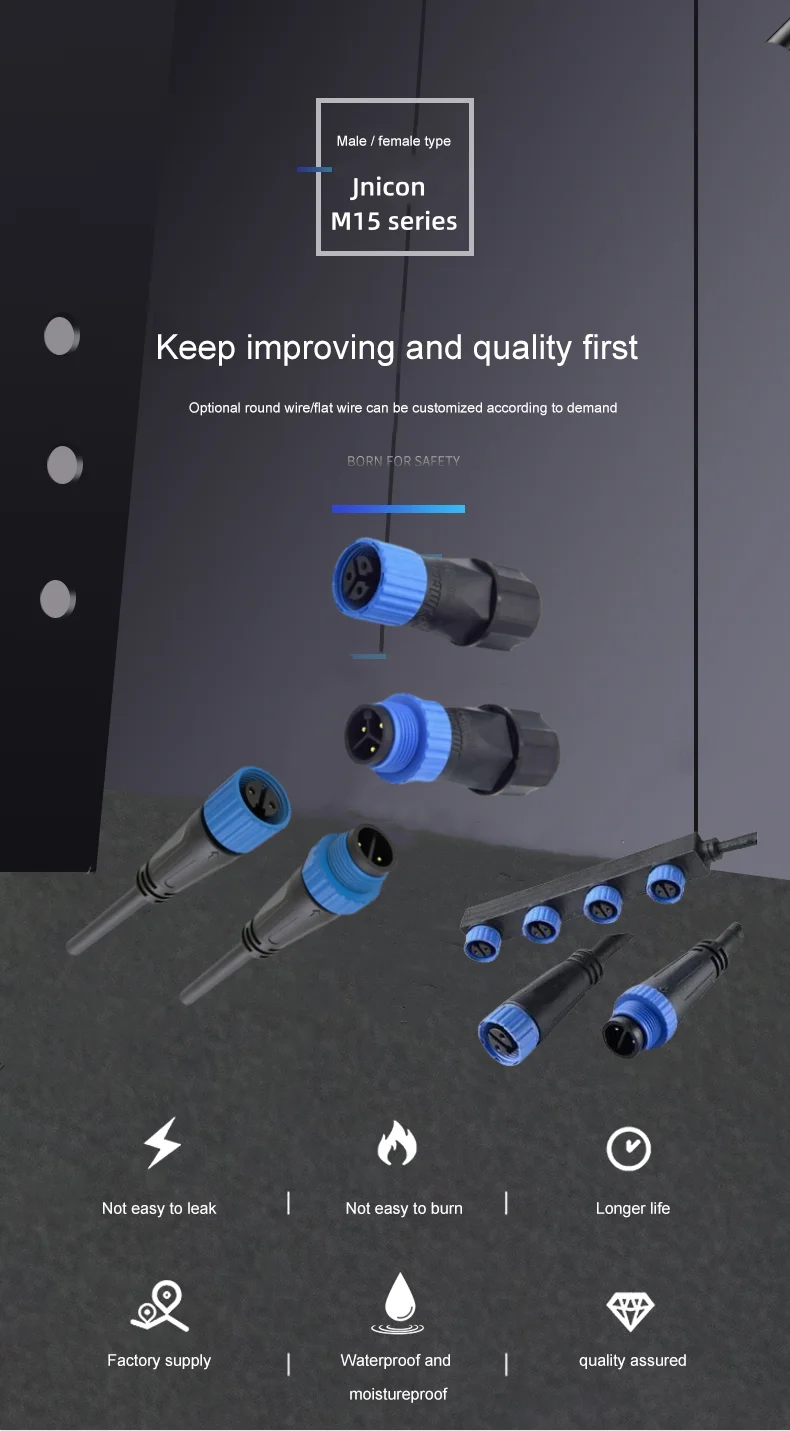 Male / female type

Jnicon
M15 series

Keep improving and quality first

Optional round wire/flat wire can be customized according to demand

BORN FOR SAFETY

Not easy to leak | Not easy to burn | Longer life

Factory supply | Waterproof and moistureproof | quality assured