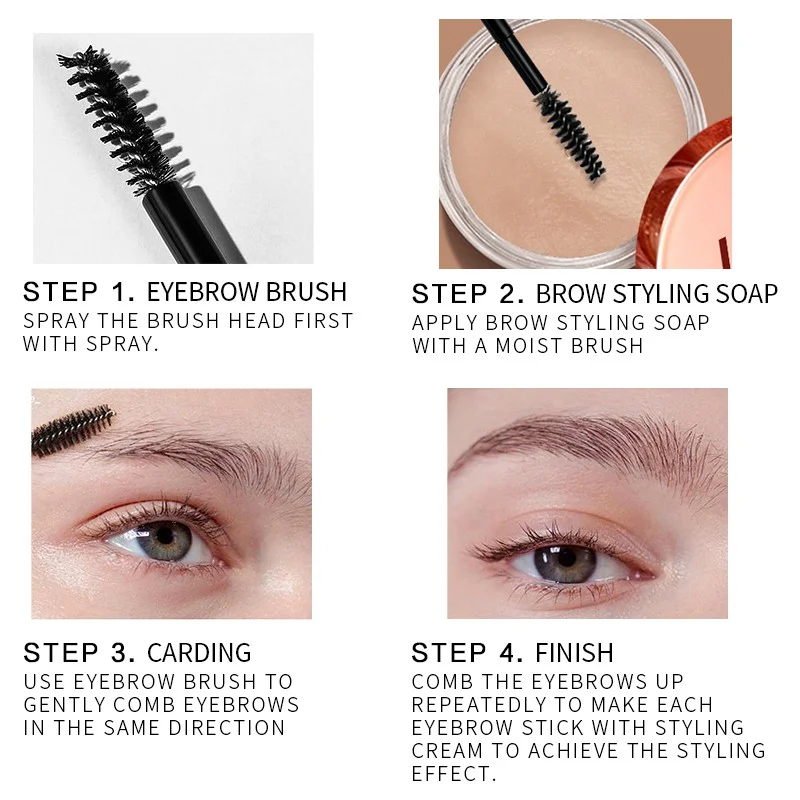 STEP 1. EYEBROW BRUSH
SPRAY THE BRUSH HEAD FIRST WITH SPRAY.

STEP 2. BROW STYLING SOAP
APPLY BROW STYLING SOAP WITH A MOIST BRUSH

STEP 3. CARDING
USE EYEBROW BRUSH TO GENTLY COMB EYEBROWS IN THE SAME DIRECTION

STEP 4. FINISH
COMB THE EYEBROWS UP REPEATEDLY TO MAKE EACH EYEBROW STICK WITH STYLING CREAM TO ACHIEVE THE STYLING EFFECT.