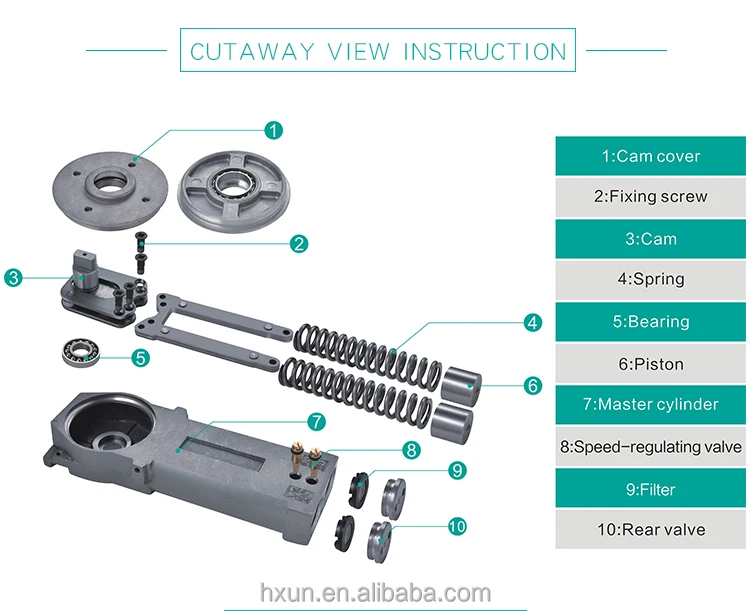 CUTAWAY VIEW INSTRUCTION

1
2
3
4
5
6
7
8
9
10

1:Cam cover
2:Fixing screw
3:Cam
4:Spring
5:Bearing
6:Piston
7:Master cylinder
8:Speed-regulating valve
9:Filter
10:Rear valve

hxun.en.alibaba.com