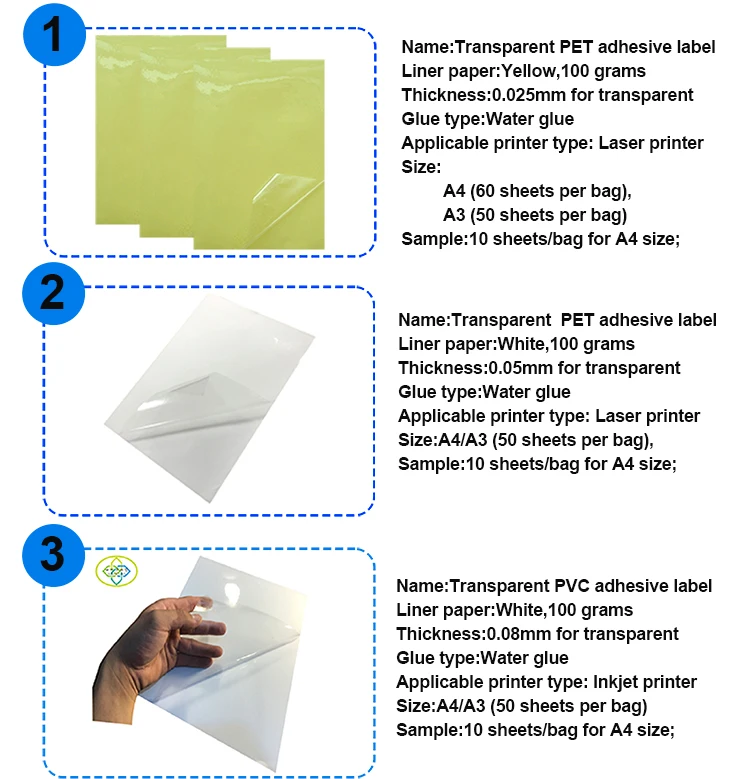 1

Name:Transparent PET adhesive label
Liner paper:Yellow,100 grams
Thickness:0.025mm for transparent
Glue type:Water glue
Applicable printer type: Laser printer
Size:
A4 (60 sheets per bag),
A3 (50 sheets per bag)
Sample:10 sheets/bag for A4 size;

2

Name:Transparent PET adhesive label
Liner paper:White,100 grams
Thickness:0.05mm for transparent
Glue type:Water glue
Applicable printer type: Laser printer
Size:A4/A3 (50 sheets per bag),
Sample:10 sheets/bag for A4 size;

3

Name:Transparent PVC adhesive label
Liner paper:White,100 grams
Thickness:0.08mm for transparent
Glue type:Water glue
Applicable printer type: Inkjet printer
Size:A4/A3 (50 sheets per bag)
Sample:10 sheets/bag for A4 size;