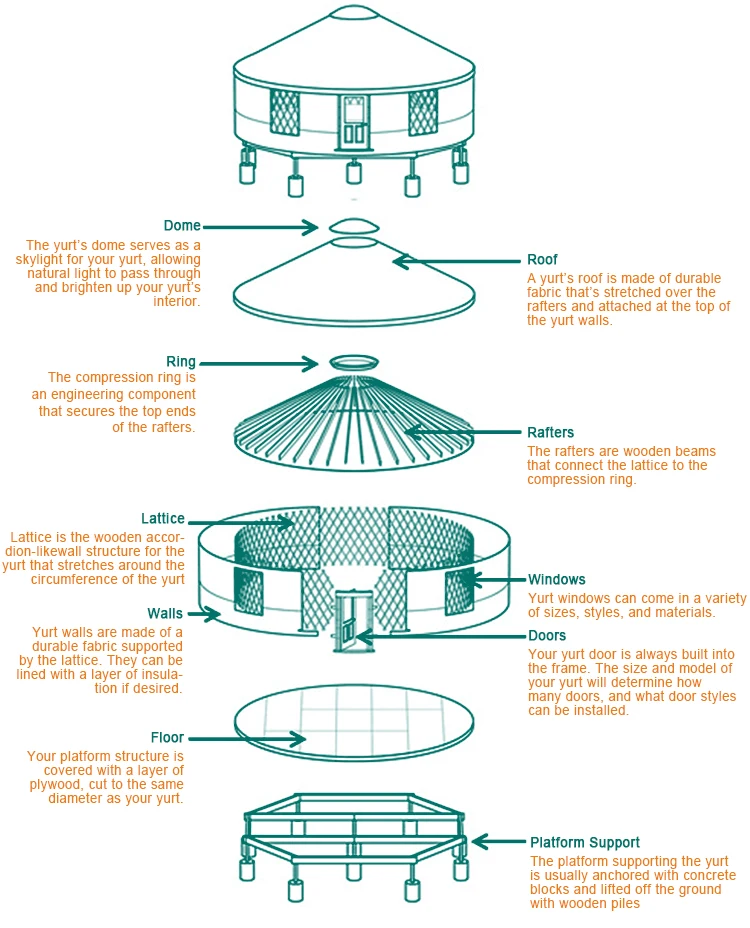 Dome
The yurt's dome serves as a skylight for your yurt, allowing natural light to pass through and brighten up your yurt's interior.

Roof
A yurt's roof is made of durable fabric that's stretched over the rafters and attached at the top of the yurt walls.

Ring
The compression ring is an engineering component that secures the top ends of the rafters.

Rafters
The rafters are wooden beams that connect the lattice to the compression ring.

Lattice
Lattice is the wooden accordion-likewall structure for the yurt that stretches around the circumference of the yurt

Windows
Yurt windows can come in a variety of sizes, styles, and materials.

Walls
Yurt walls are made of a durable fabric supported by the lattice. They can be lined with a layer of insulation if desired.

Doors
Your yurt door is always built into the frame. The size and model of your yurt will determine how many doors, and what door styles can be installed.

Floor
Your platform structure is covered with a layer of plywood, cut to the same diameter as your yurt.

Platform Support
The platform supporting the yurt is usually anchored with concrete blocks and lifted off the ground with wooden piles