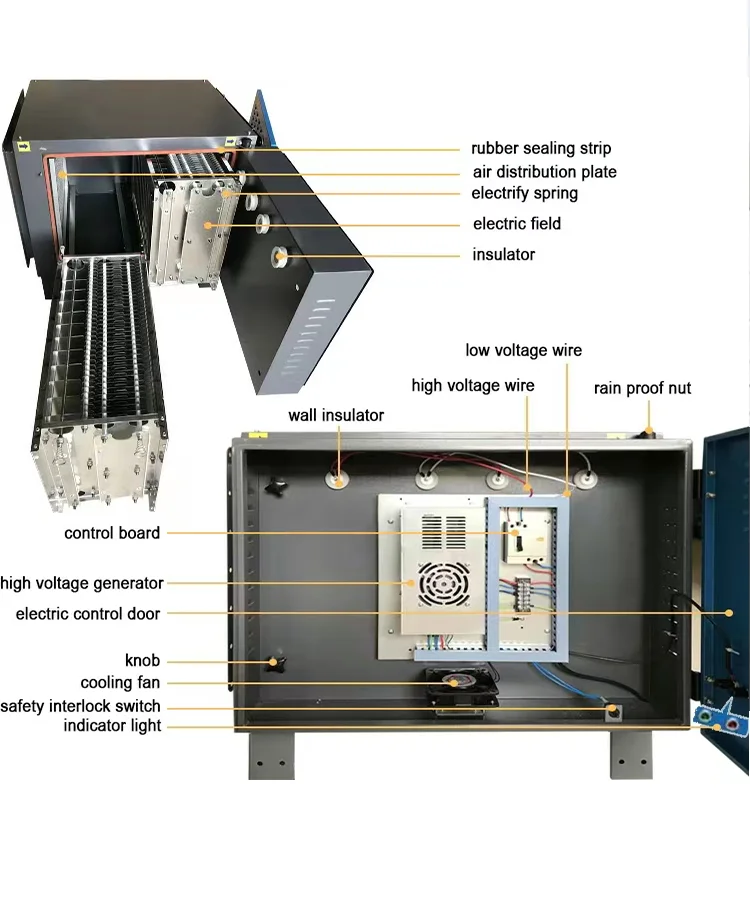 rubber sealing strip
air distribution plate
electrify spring
electric field
insulator

low voltage wire
high voltage wire
rain proof nut
wall insulator

control board
high voltage generator
electric control door
knob
cooling fan
safety interlock switch
indicator light