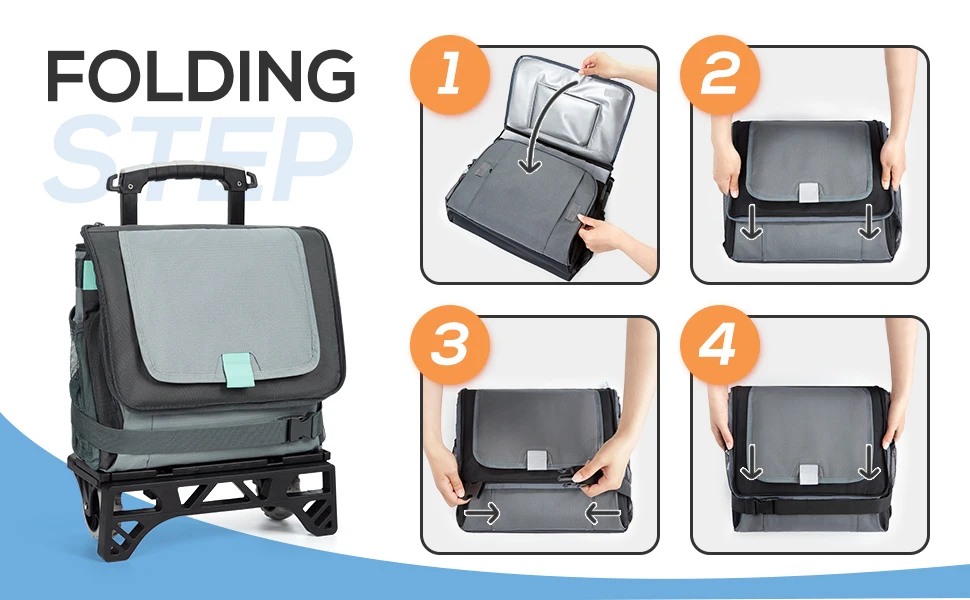 FOLDING
STEP

1

2

3

4