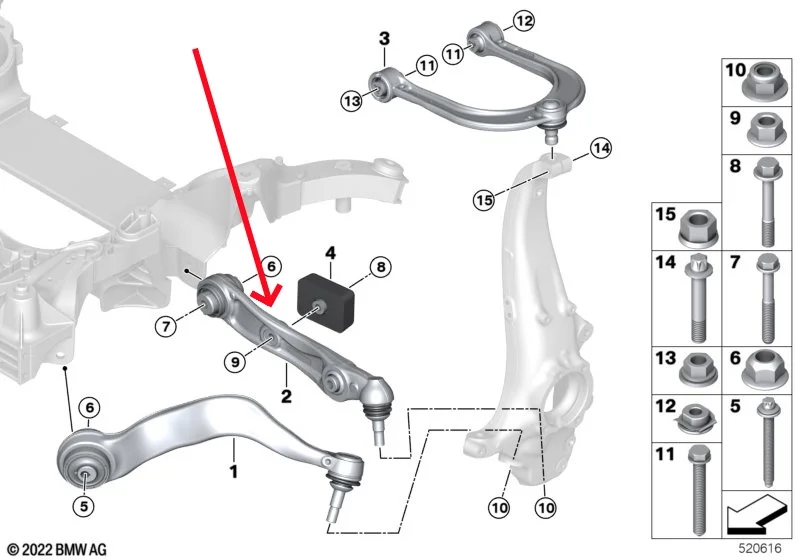 3
12
11
11
13
14
15
6
4
8
7
9
2
6
1
5
10
10
10
9
8
15
14
7
13
6
12
5
11
© 2022 BMW AG
520616