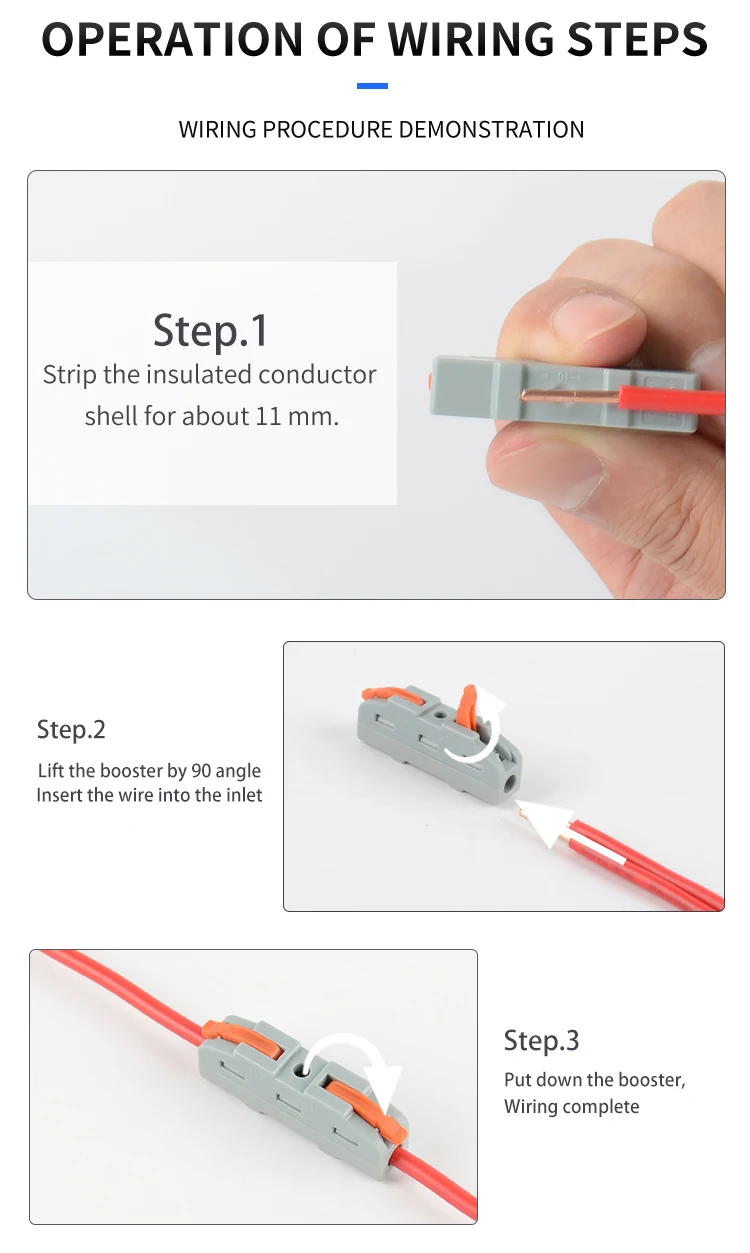 OPERATION OF WIRING STEPS

WIRING PROCEDURE DEMONSTRATION

Step.1
Strip the insulated conductor shell for about 11 mm.

Step.2
Lift the booster by 90 angle
Insert the wire into the inlet

Step.3
Put down the booster,
Wiring complete