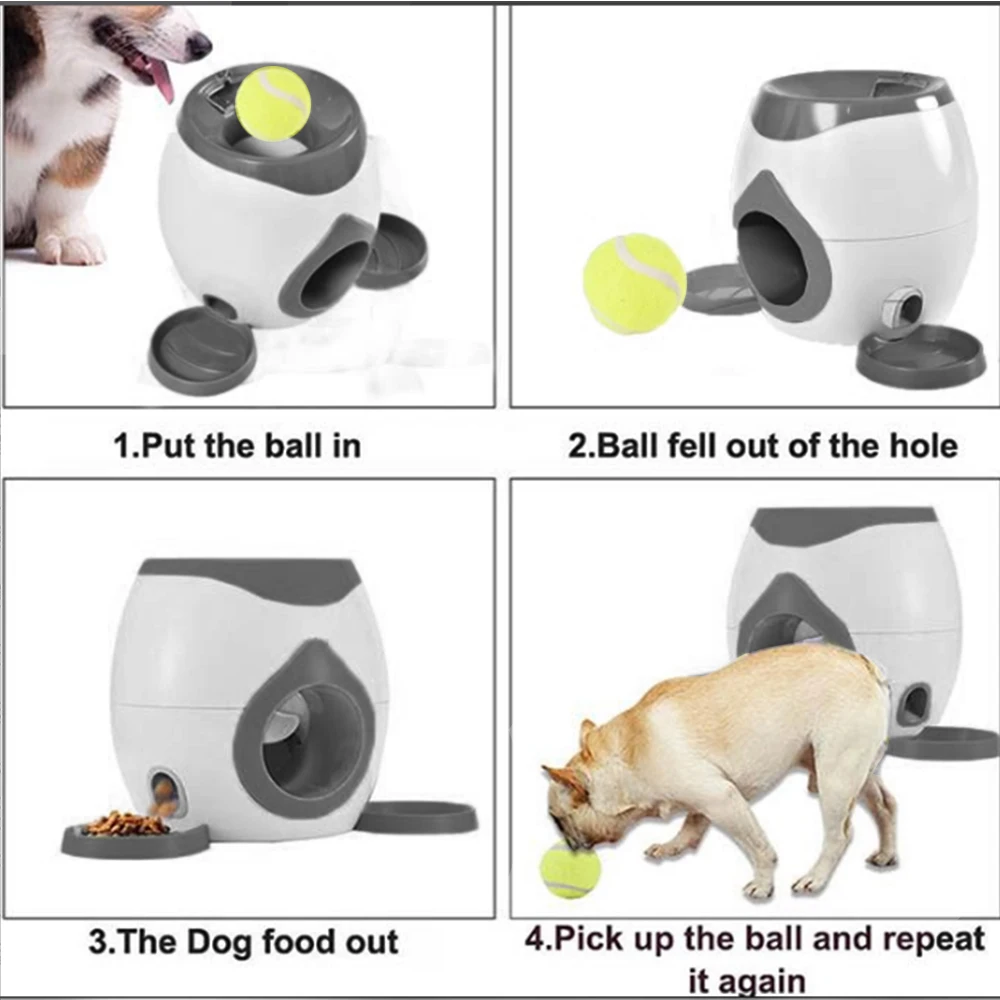 1.Put the ball in

2.Ball fell out of the hole

3.The Dog food out

4.Pick up the ball and repeat it again