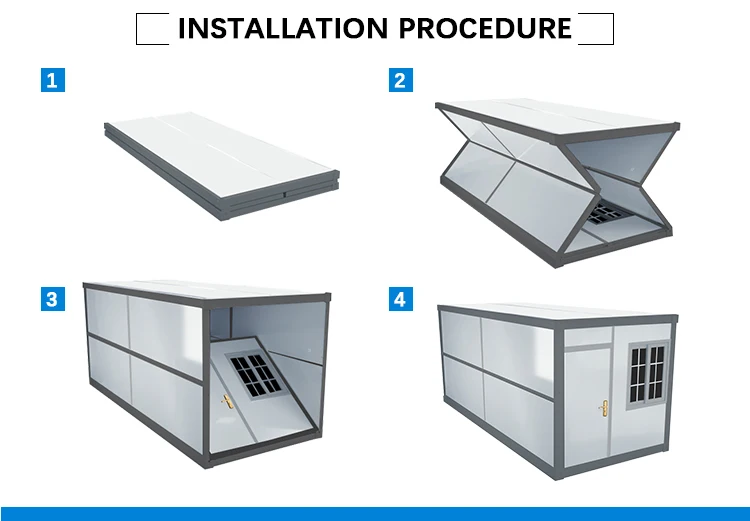 INSTALLATION PROCEDURE

1

2

3

4