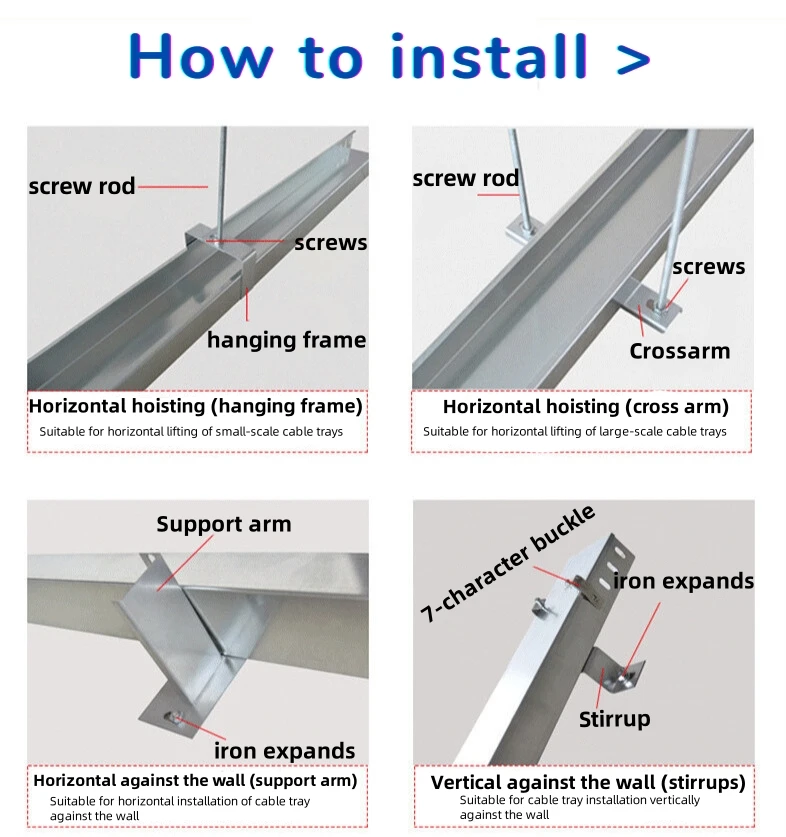 How to install >

screw rod

screws

hanging frame

Horizontal hoisting (hanging frame)
Suitable for horizontal lifting of small-scale cable trays

screw rod

screws

Crossarm

Horizontal hoisting (cross arm)
Suitable for horizontal lifting of large-scale cable trays

Support arm

iron expands

Horizontal against the wall (support arm)
Suitable for horizontal installation of cable tray against the wall

7-character buckle

iron expands

Stirrup

Vertical against the wall (stirrups)
Suitable for cable tray installation vertically against the wall