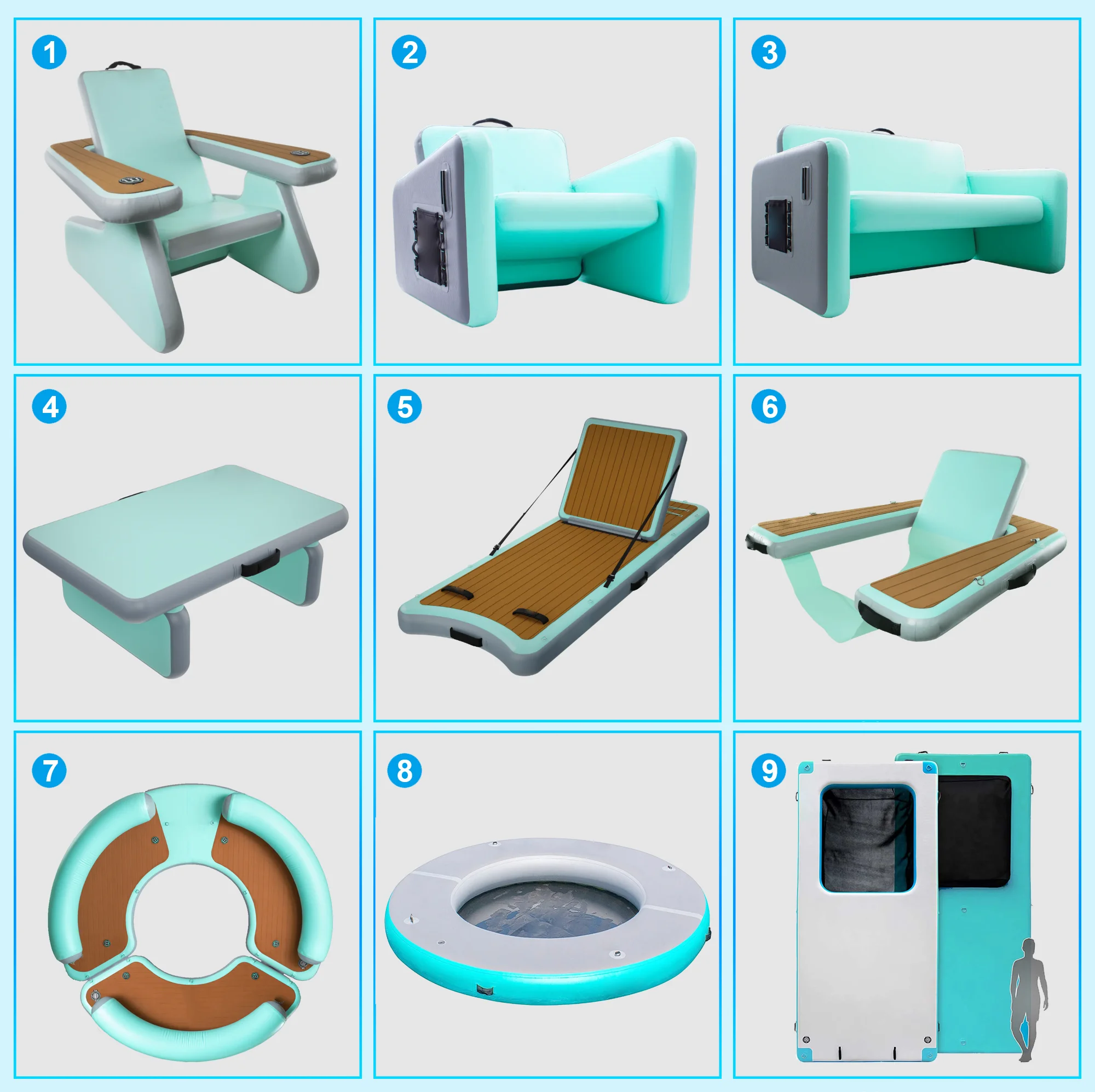 1

2

3

4

5

6

7

8

9