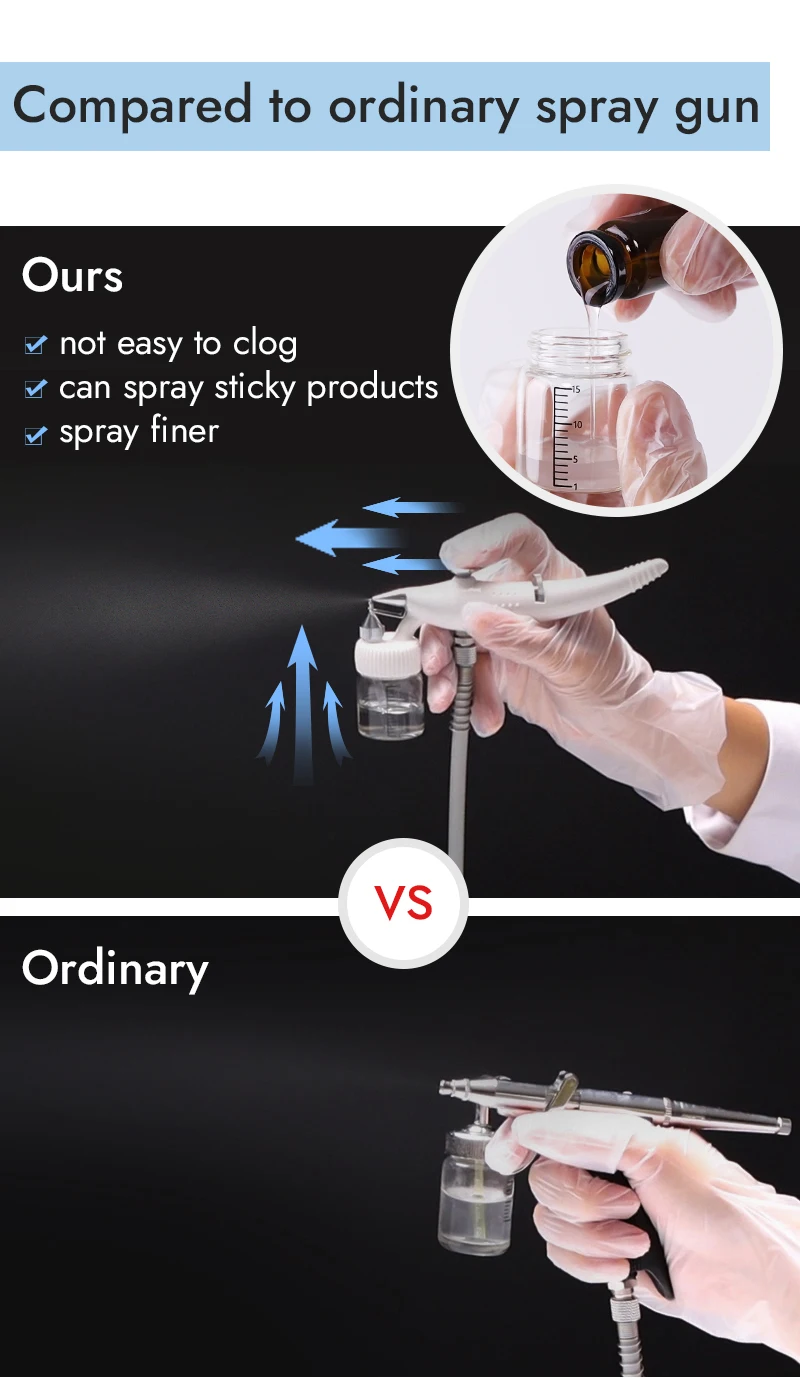 Compared to ordinary spray gun

Ours

not easy to clog
can spray sticky products
spray finer

15
10
5
1

VS

Ordinary