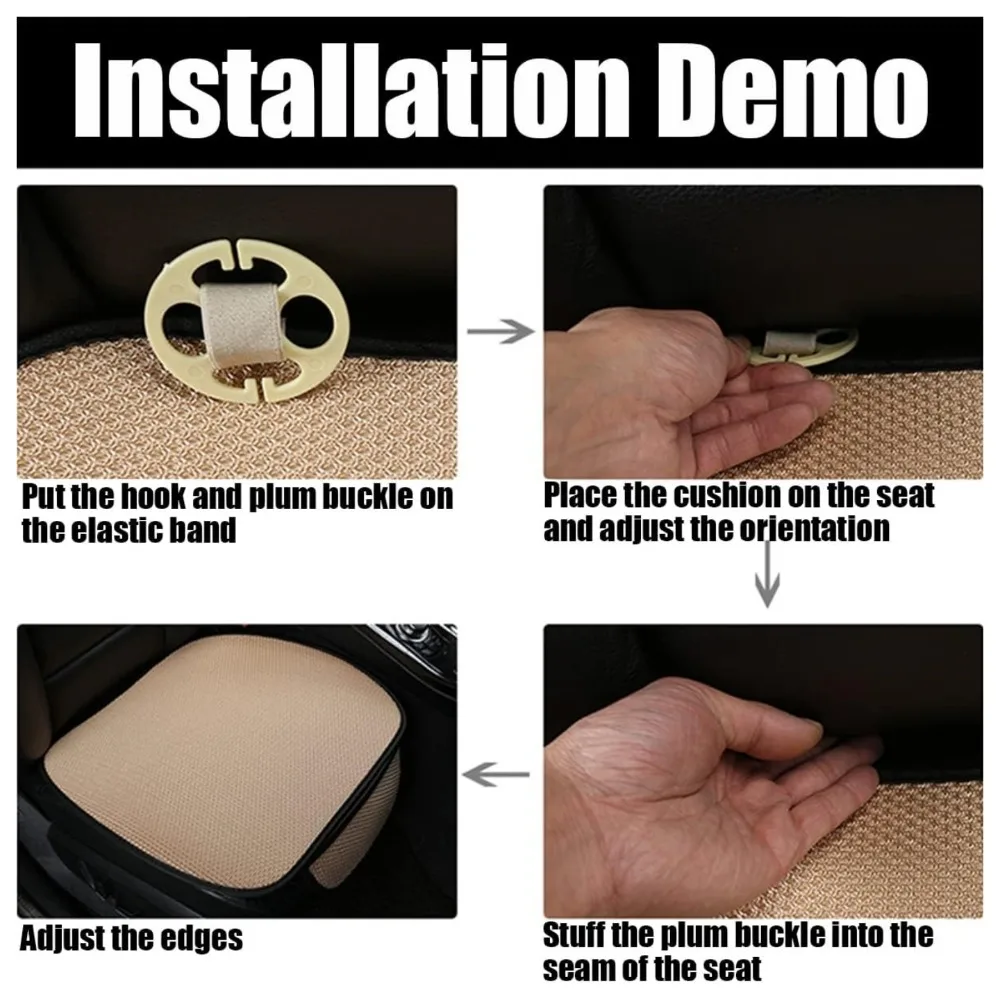 Installation Demo

Put the hook and plum buckle on the elastic band

Place the cushion on the seat and adjust the orientation

Stuff the plum buckle into the seam of the seat

Adjust the edges