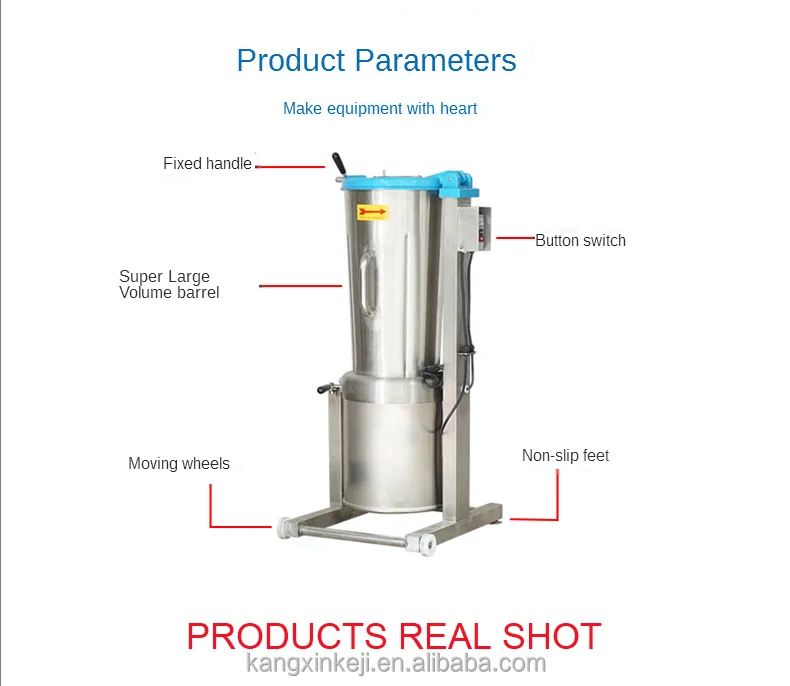 Product Parameters

Make equipment with heart

Fixed handle

Button switch

Super Large
Volume barrel

Moving wheels

Non-slip feet

PRODUCTS REAL SHOT

kangxinkeji.en.alibaba.com