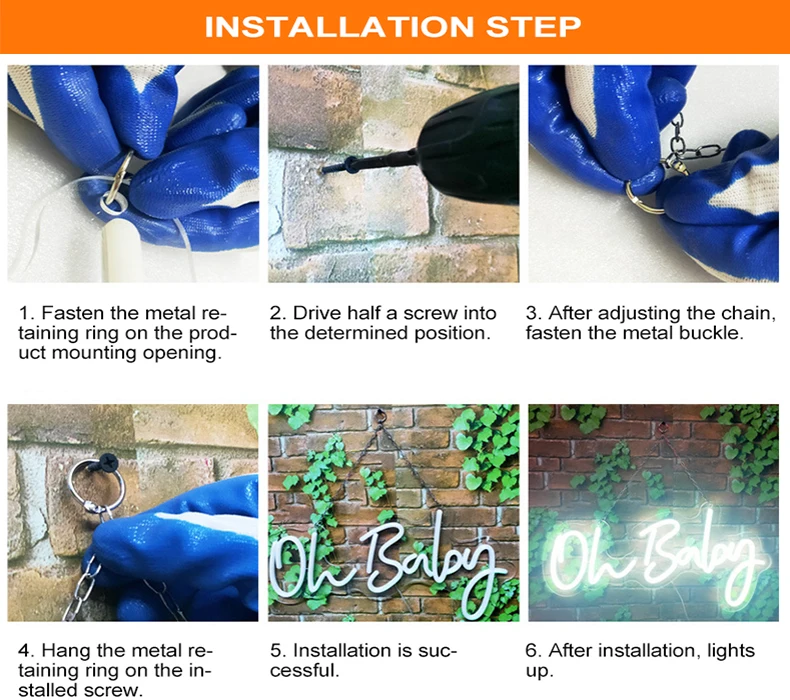 INSTALLATION STEP

1. Fasten the metal retaining ring on the product mounting opening.

2. Drive half a screw into the determined position.

3. After adjusting the chain, fasten the metal buckle.

Oh Baby

Oh Baby

4. Hang the metal retaining ring on the installed screw.

5. Installation is successful.

6. After installation, lights up.