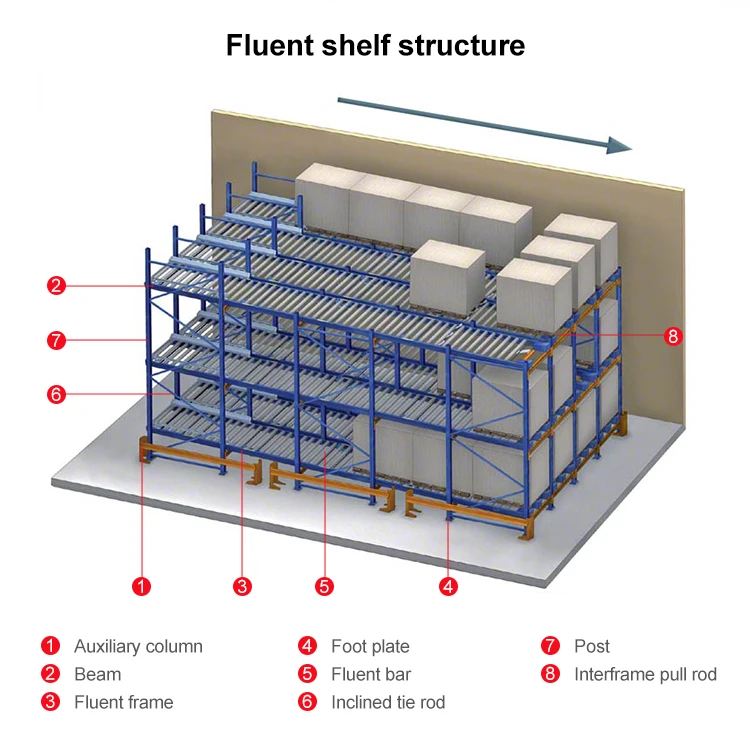 Fluent shelf structure

2
7
6
8
1
3
5
4

1 Auxiliary column
2 Beam
3 Fluent frame

4 Foot plate
5 Fluent bar
6 Inclined tie rod

7 Post
8 Interframe pull rod