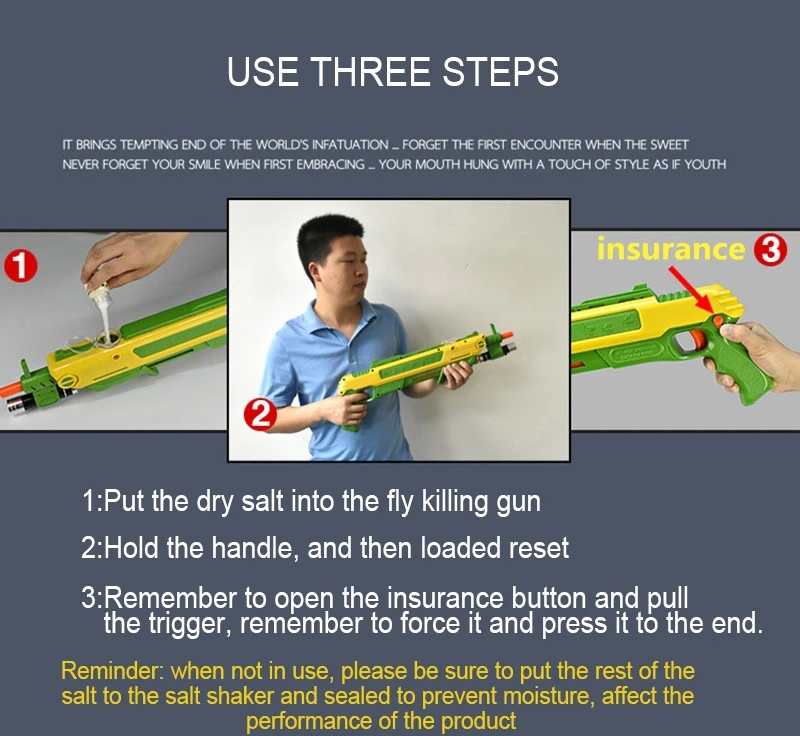 USE THREE STEPS

IT BRINGS TEMPTING END OF THE WORLD'S INFATUATION … FORGET THE FIRST ENCOUNTER WHEN THE SWEET NEVER FORGET YOUR SMILE WHEN FIRST EMBRACING … YOUR MOUTH HUNG WITH A TOUCH OF STYLE AS IF YOUTH

1

2

insurance 3

1:Put the dry salt into the fly killing gun

2:Hold the handle, and then loaded reset

3:Remember to open the insurance button and pull the trigger, remember to force it and press it to the end.

Reminder: when not in use, please be sure to put the rest of the salt to the salt shaker and sealed to prevent moisture, affect the performance of the product