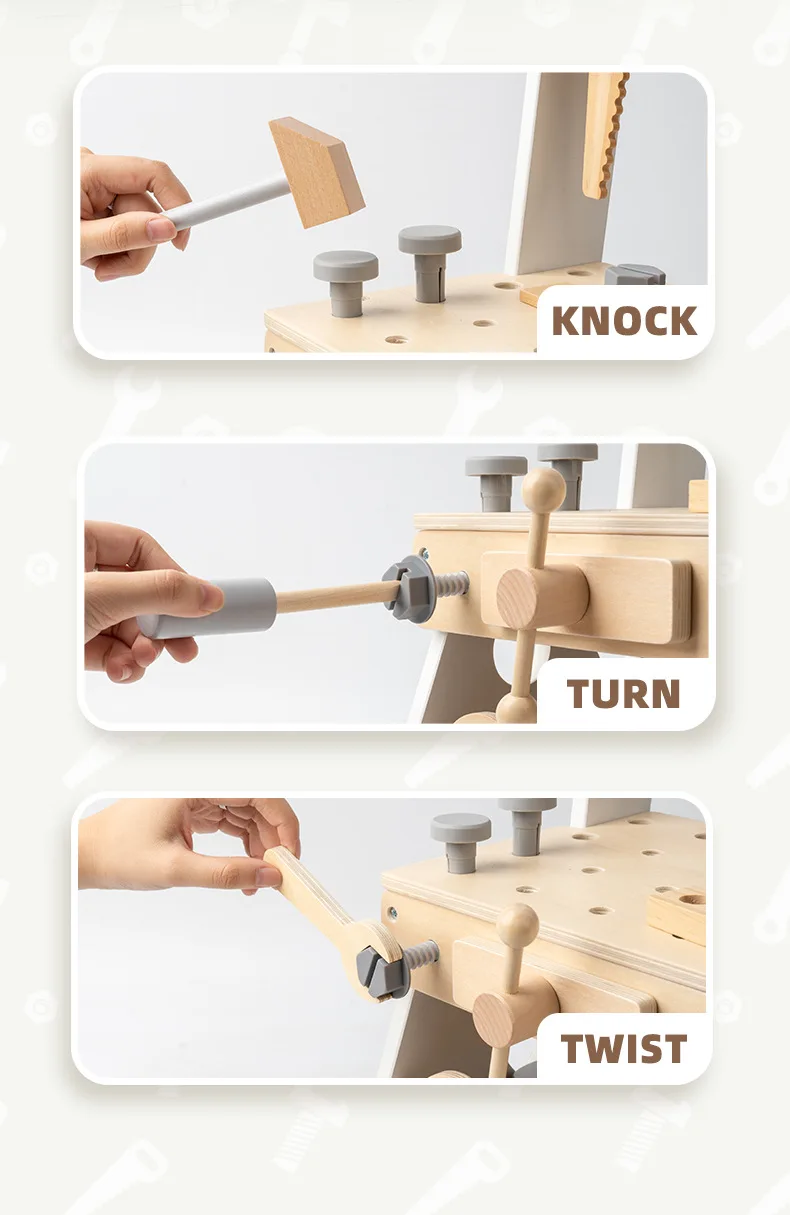 KNOCK

TURN

TWIST