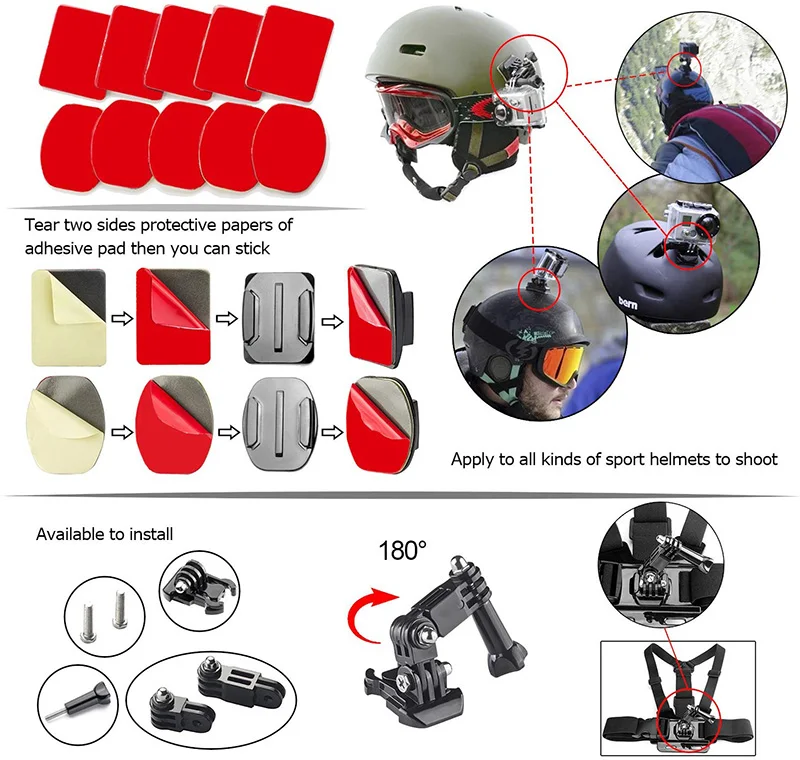 Tear two sides protective papers of adhesive pad then you can stick

bern

Apply to all kinds of sport helmets to shoot

Available to install

180°