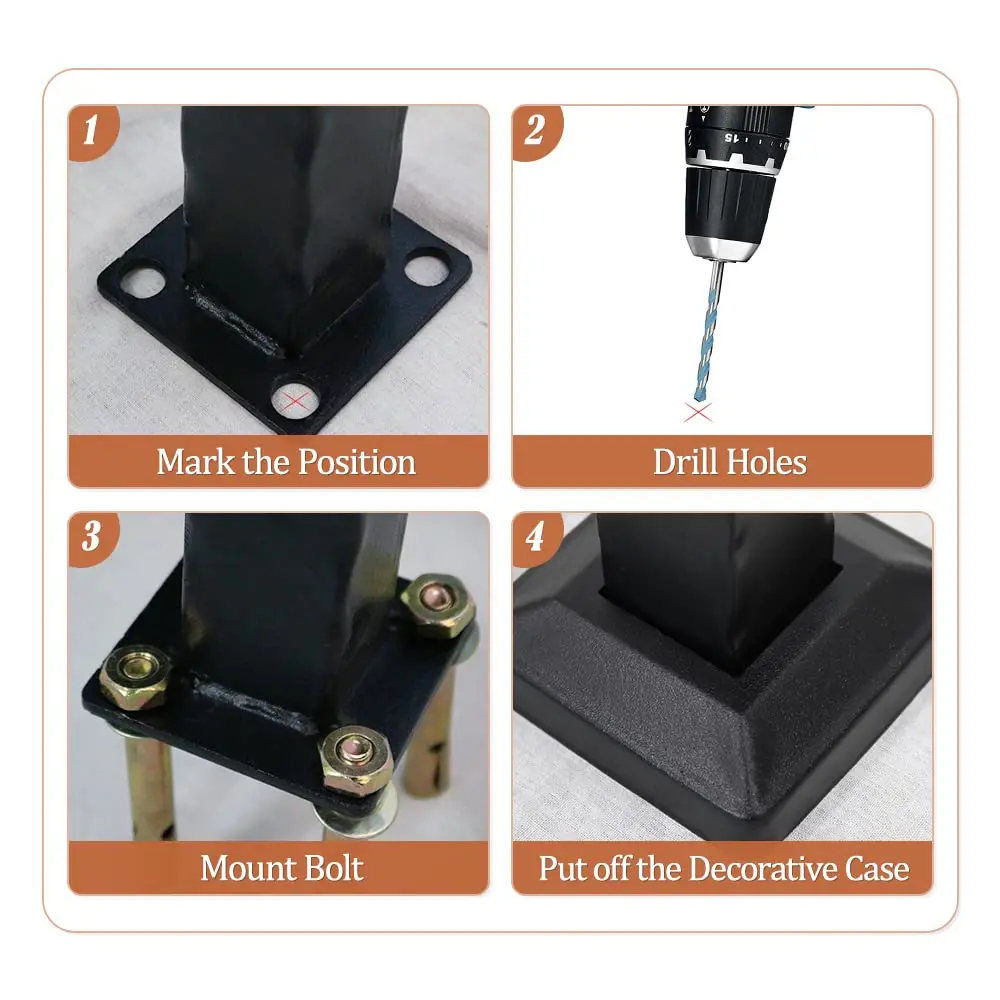 1

Mark the Position

2

15

Drill Holes

3

Mount Bolt

4

Put off the Decorative Case