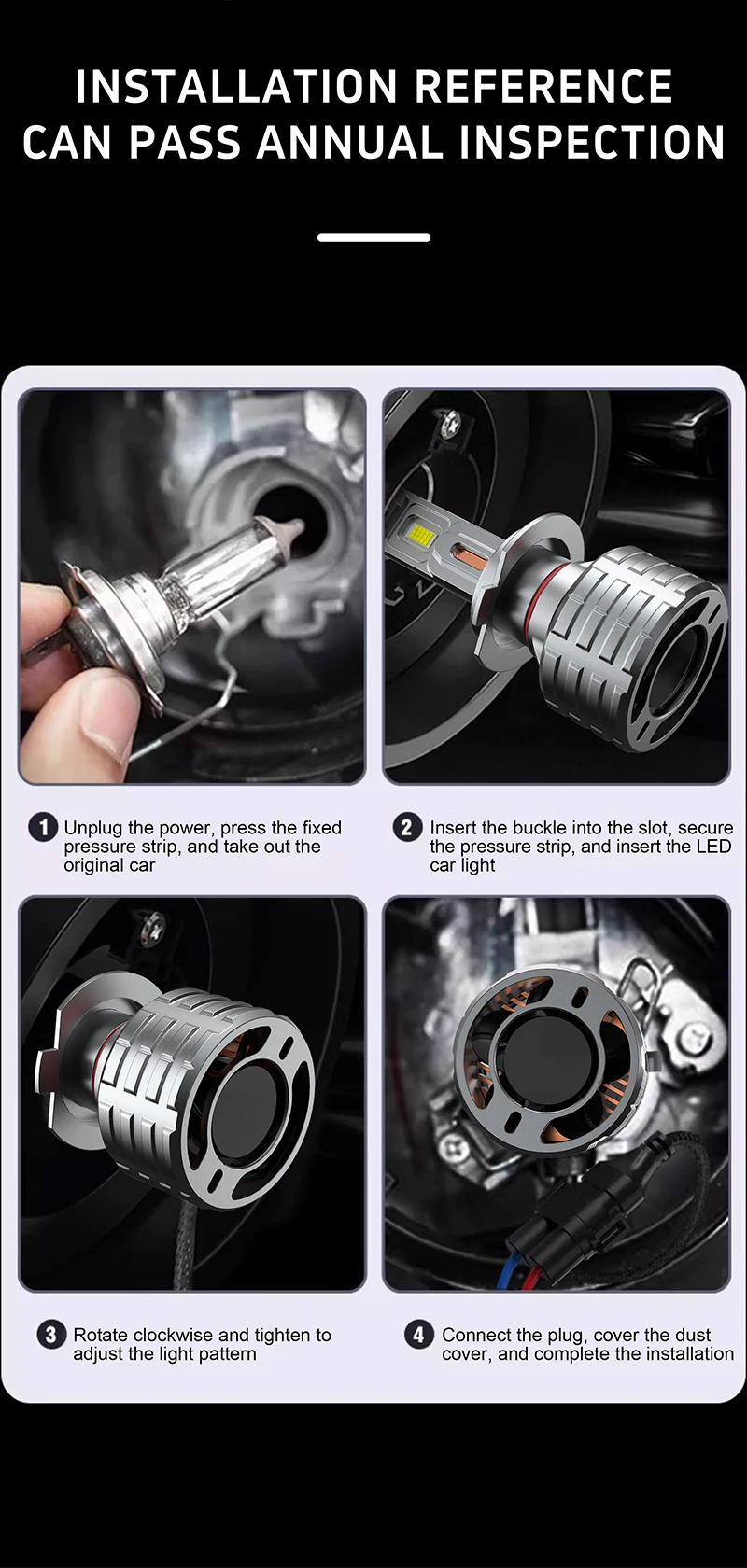 INSTALLATION REFERENCE
CAN PASS ANNUAL INSPECTION

1 Unplug the power, press the fixed pressure strip, and take out the original car

2 Insert the buckle into the slot, secure the pressure strip, and insert the LED car light

3 Rotate clockwise and tighten to adjust the light pattern

4 Connect the plug, cover the dust cover, and complete the installation