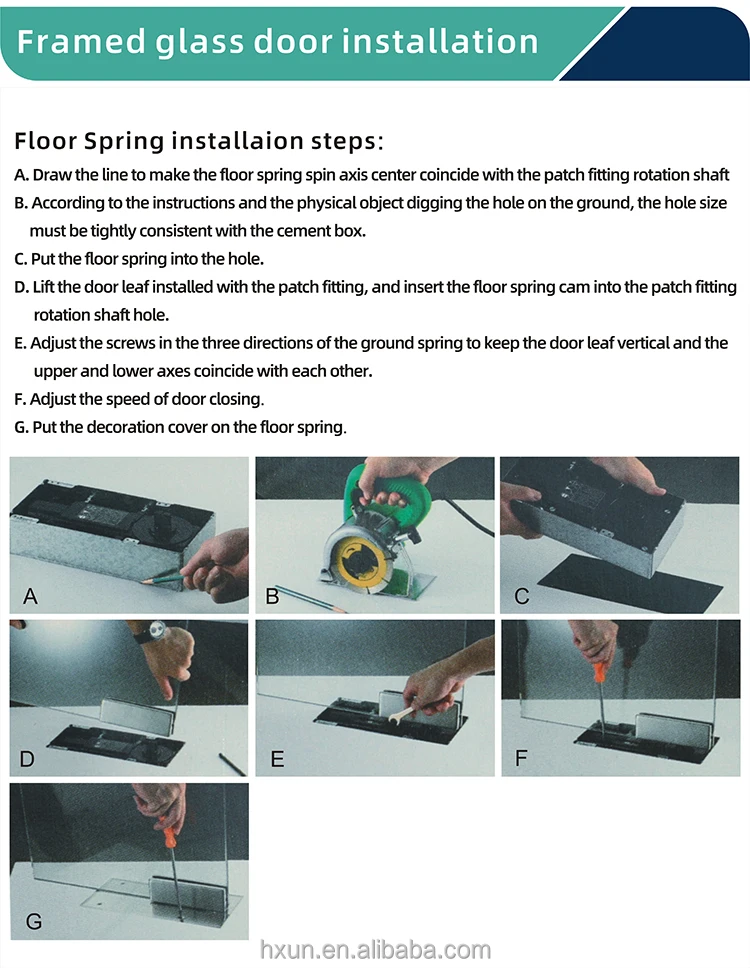 Framed glass door installation

Floor Spring installaion steps:

A. Draw the line to make the floor spring spin axis center coincide with the patch fitting rotation shaft

B. According to the instructions and the physical object digging the hole on the ground, the hole size must be tightly consistent with the cement box.

C. Put the floor spring into the hole.

D. Lift the door leaf installed with the patch fitting, and insert the floor spring cam into the patch fitting rotation shaft hole.

E. Adjust the screws in the three directions of the ground spring to keep the door leaf vertical and the upper and lower axes coincide with each other.

F. Adjust the speed of door closing.

G. Put the decoration cover on the floor spring.

A

B

C

D

E

F

G

hxun.en.alibaba.com