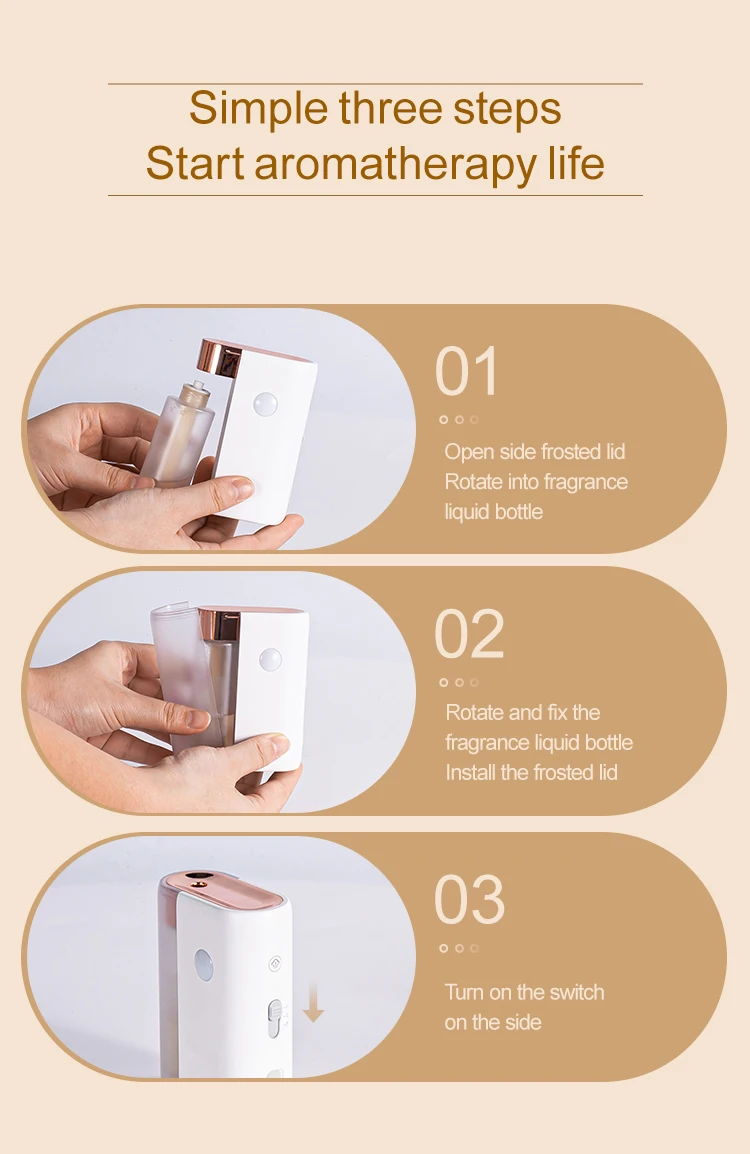 Simple three steps
Start aromatherapy life

01

Open side frosted lid
Rotate into fragrance liquid bottle

02

Rotate and fix the fragrance liquid bottle
Install the frosted lid

03

Turn on the switch on the side