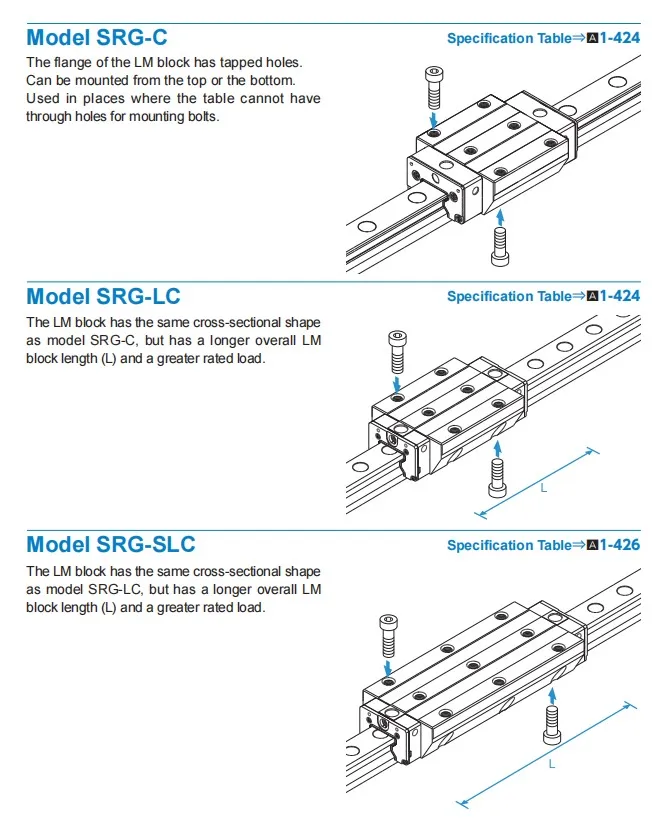 Model SRG-C

Specification Table⇒A1-424

The flange of the LM block has tapped holes. Can be mounted from the top or the bottom. Used in places where the table cannot have through holes for mounting bolts.

Model SRG-LC

Specification Table⇒A1-424

The LM block has the same cross-sectional shape as model SRG-C, but has a longer overall LM block length (L) and a greater rated load.

L

Model SRG-SLC

Specification Table⇒A1-426

The LM block has the same cross-sectional shape as model SRG-LC, but has a longer overall LM block length (L) and a greater rated load.

L