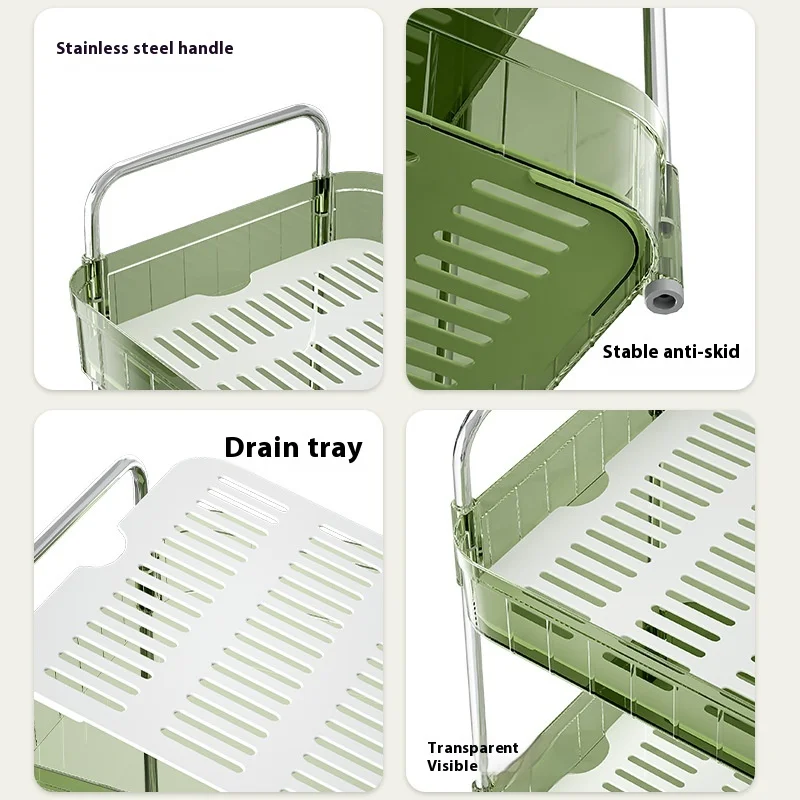 Stainless steel handle

Stable anti-skid

Drain tray

Transparent
Visible