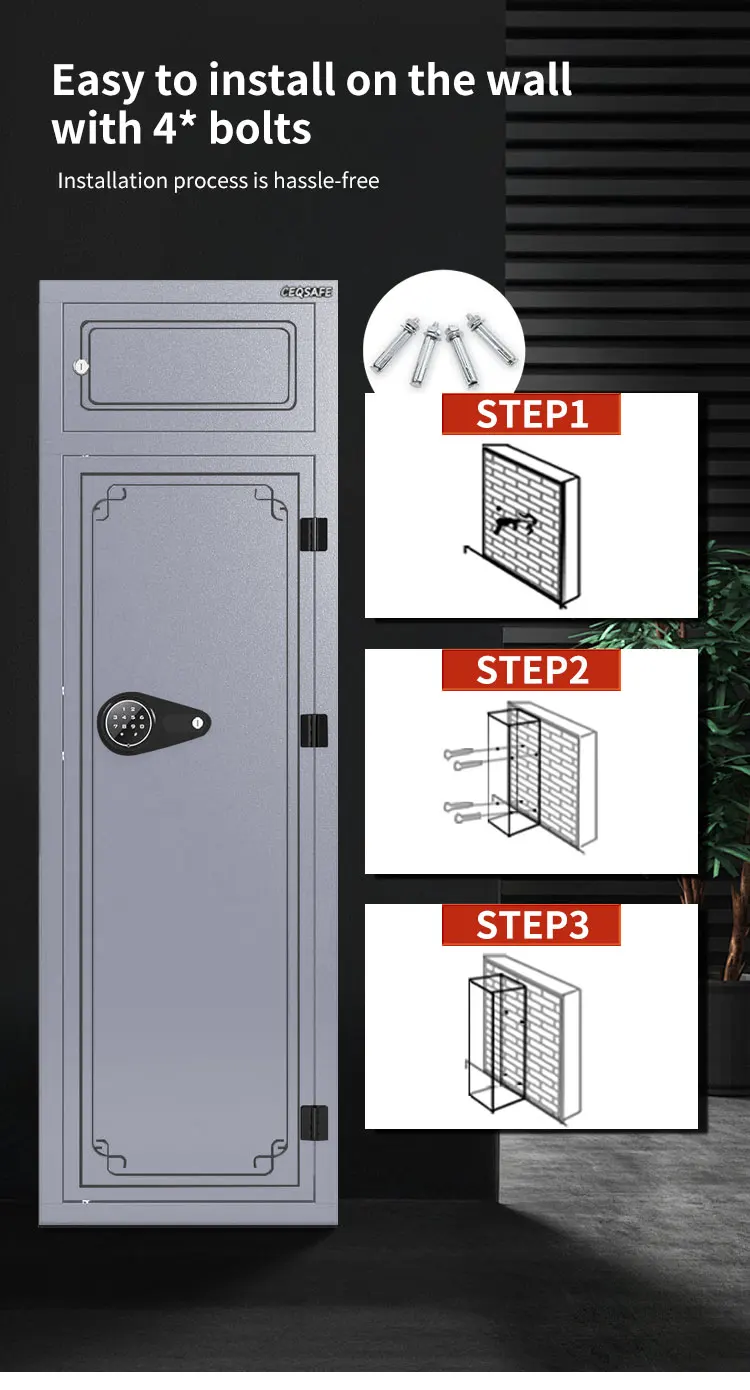 Easy to install on the wall with 4* bolts

Installation process is hassle-free

CEQSAFE

STEP1

STEP2

STEP3