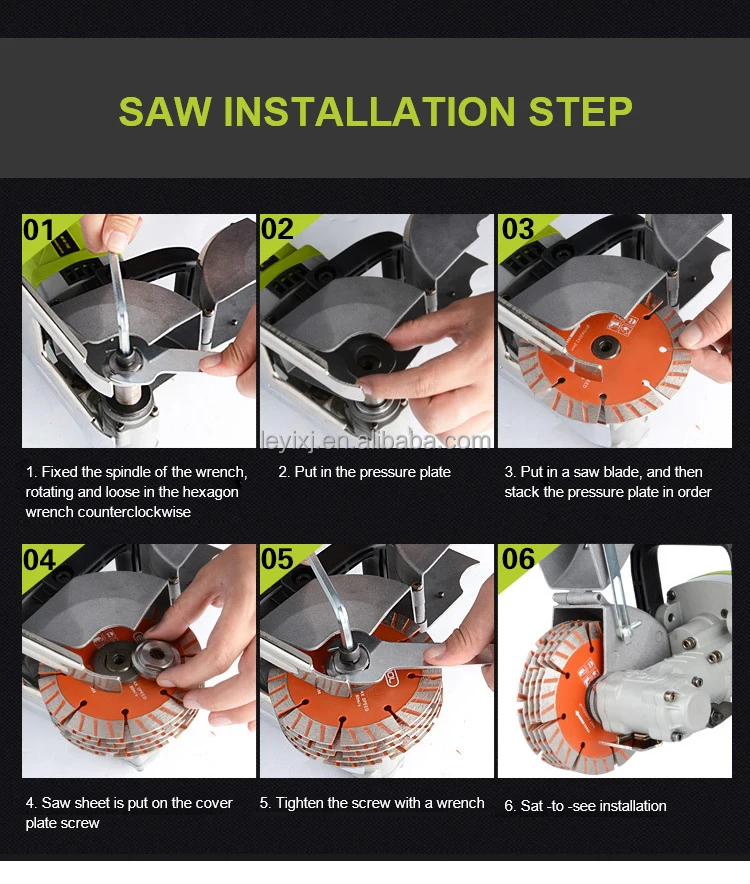 SAW INSTALLATION STEP

01

02

03

leyixj.en.alibaba.com

1. Fixed the spindle of the wrench, rotating and loose in the hexagon wrench counterclockwise

2. Put in the pressure plate

3. Put in a saw blade, and then stack the pressure plate in order

04

05

06

4. Saw sheet is put on the cover plate screw

5. Tighten the screw with a wrench

6. Sat -to -see installation