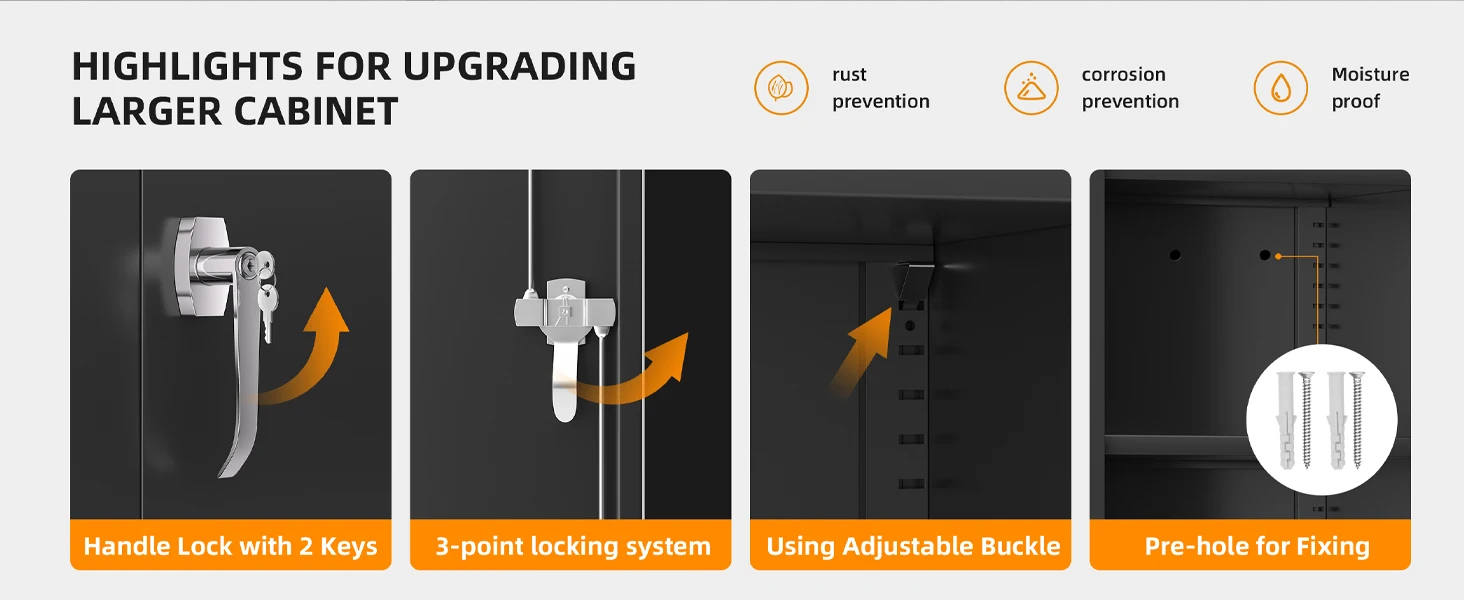 HIGHLIGHTS FOR UPGRADING LARGER CABINET

rust prevention

corrosion prevention

Moisture proof

Handle Lock with 2 Keys

3-point locking system

Using Adjustable Buckle

Pre-hole for Fixing